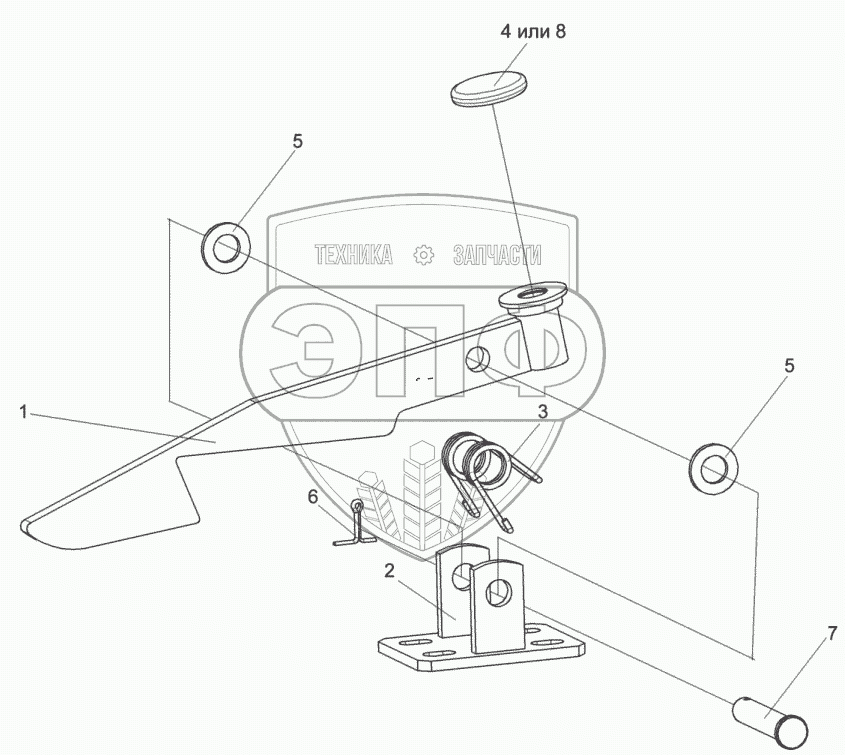 4 или 8
5
ТЕХНИКА ЗАПЧАСТИ
ЭПФ
5
1
3
6
2
7