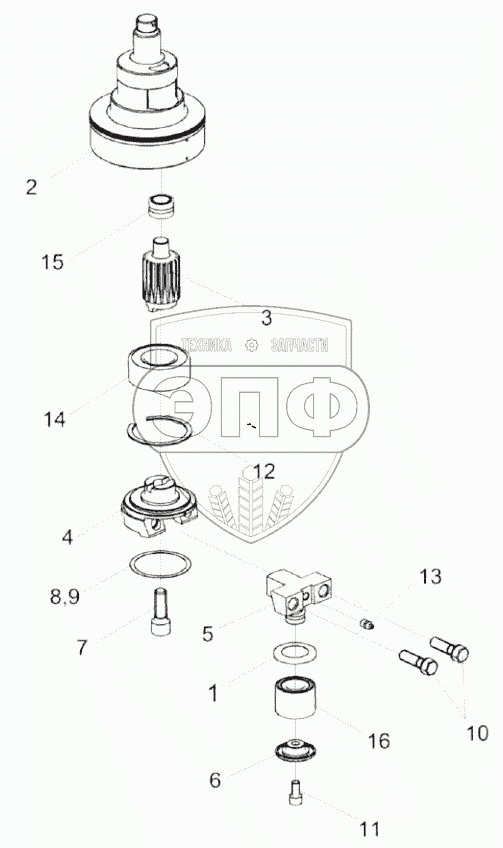 2
15
3
ТЕХНИКА ЗАПЧАСТИ
ЭПФ
14
12
4
8,9
7
13
5
1
16
10
6
11