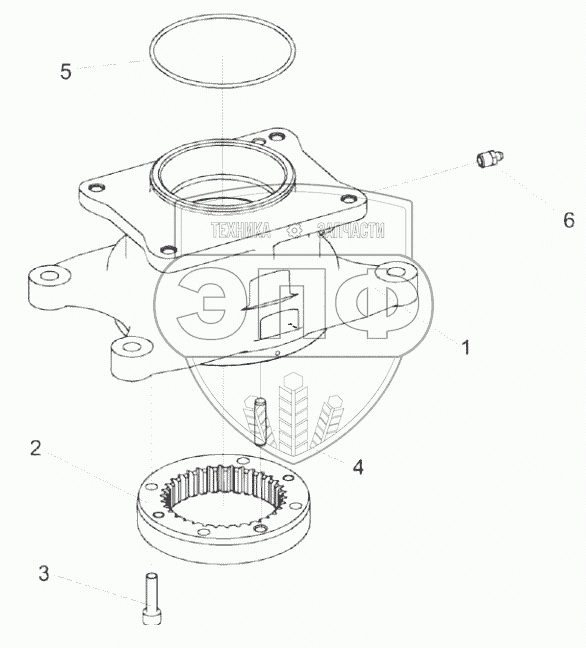 5

6

ТЕХНИКА ЗАПЧАСТИ

ЭПФ

1

2

4

3