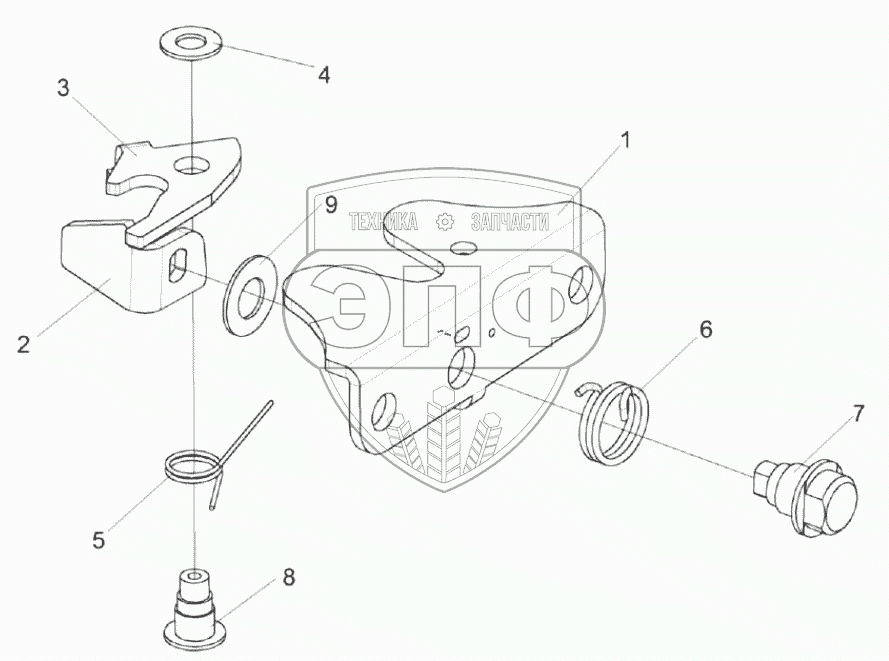 4
3
1
9
ТЕХНИКА ЗАПЧАСТИ
ЭПФ
2
6
7
5
8