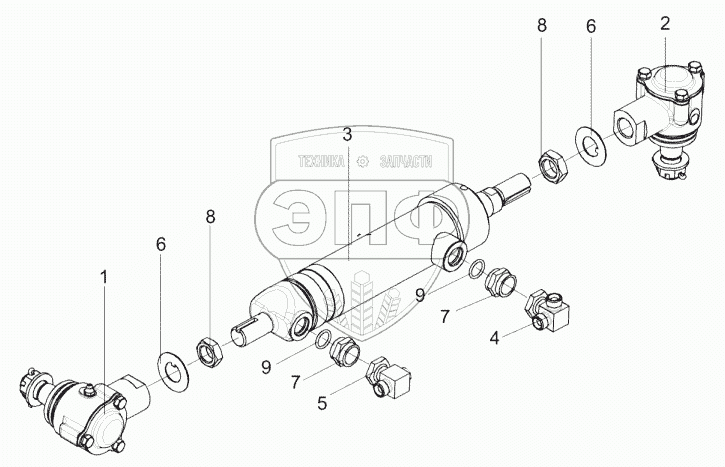 8
6
2
3
ТЕХНИКА ЗАПЧАСТИ
ЭПФ
8
6
1
9
7
4
9
7
5