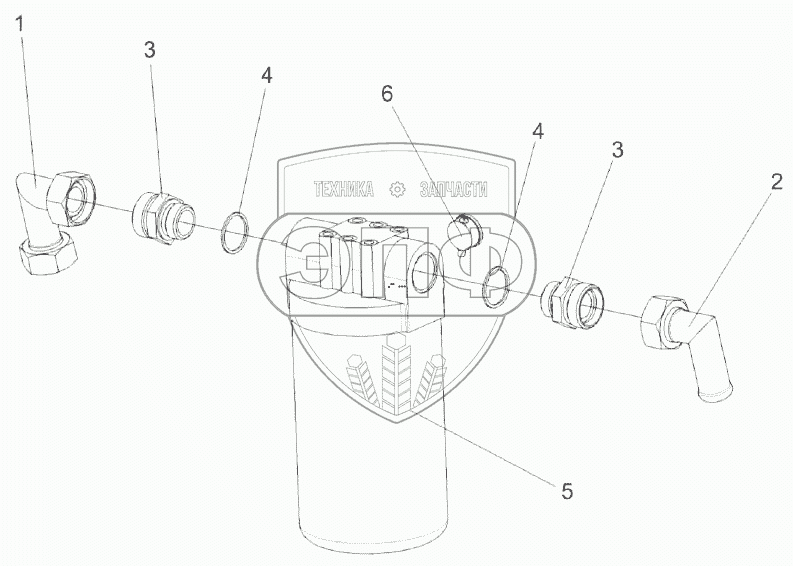 1
3
4
6
4
3
2
ТЕХНИКА ЗАПЧАСТИ
ЭПФ
5