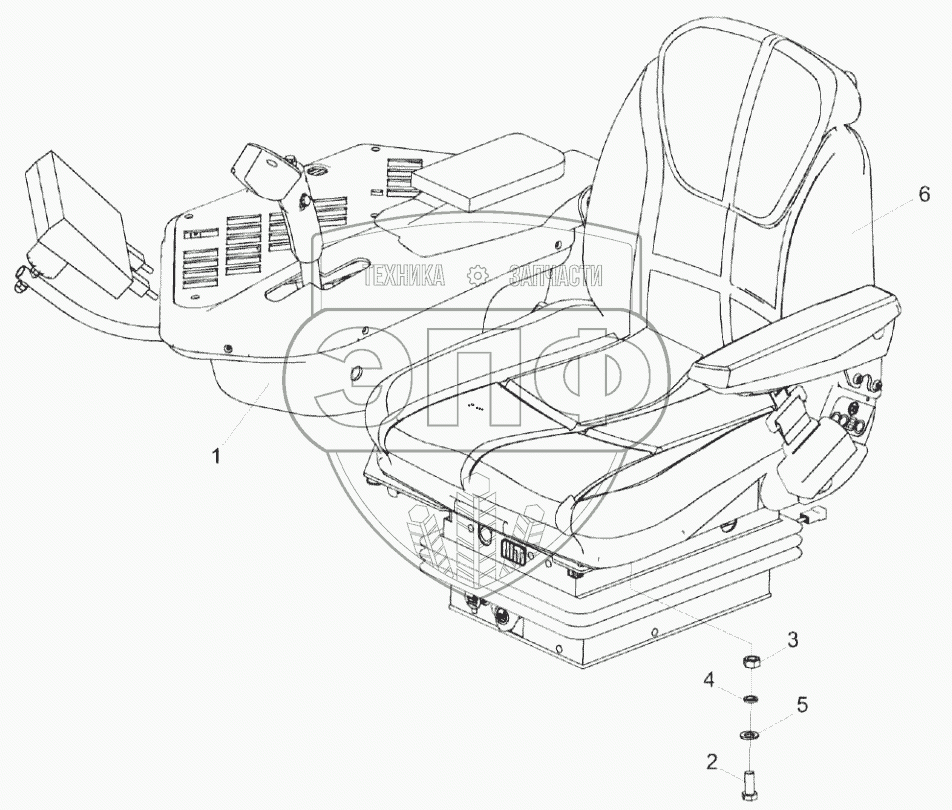 ТЕХНИКА ЗАПЧАСТИ
ЭПФ

6
1
3
4
5
2