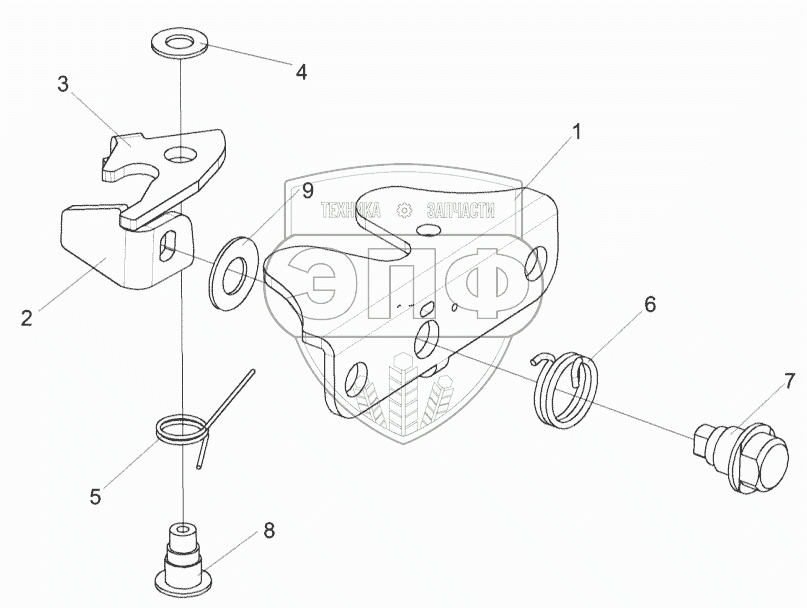 4
3
1
9
ТЕХНИКА ЗАПЧАСТИ
ЭПФ
2
6
7
5
8