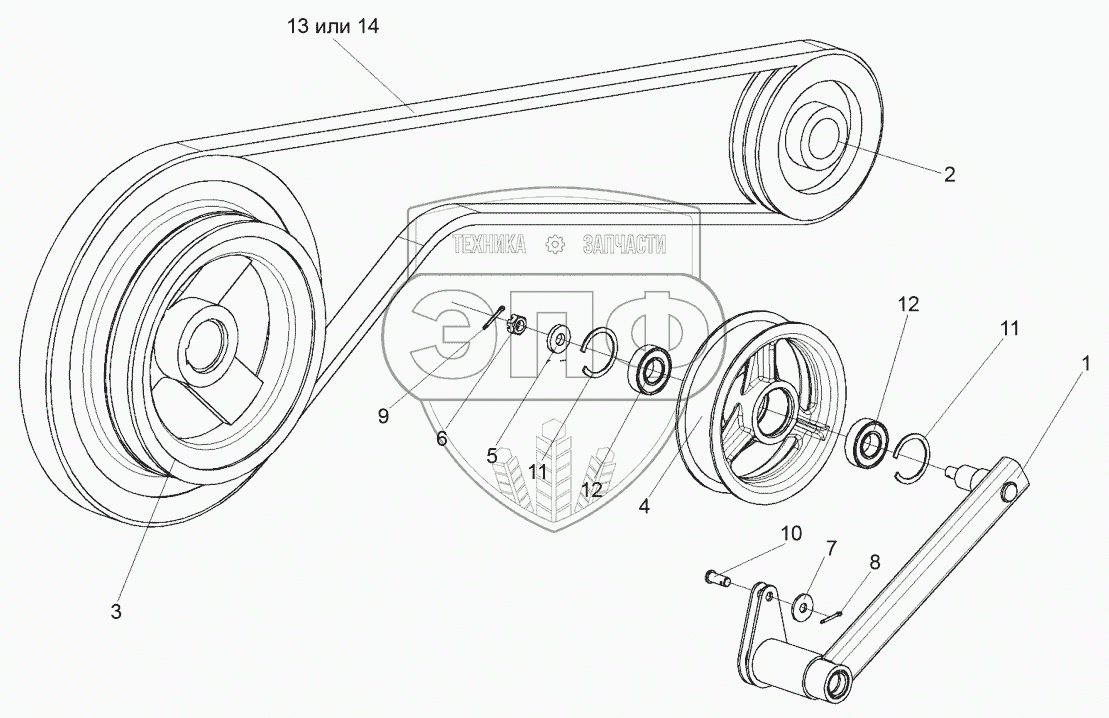 13 или 14

2

ТЕХНИКА ЗАПЧАСТИ

ЭПФ

12

11

1

9

6

5

11

12

4

3

10

7

8