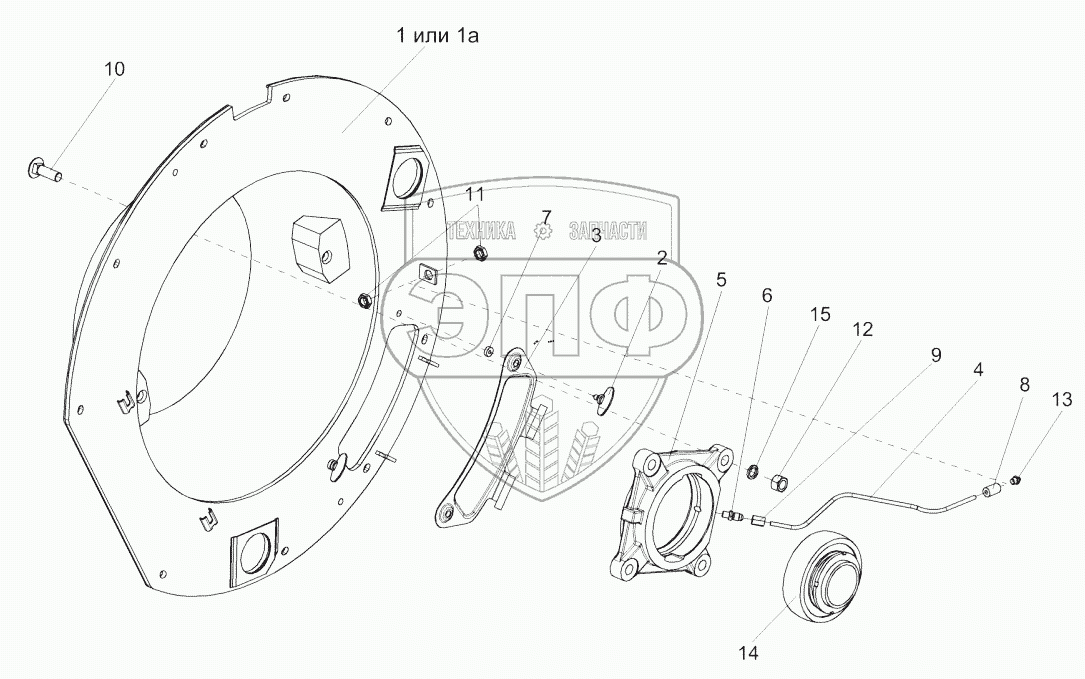 1 или 1а
10
11
7
3
2
5
6
15
12
9
4
8
13
14
ТЕХНИКА ЗАПЧАСТИ
ЭПФ