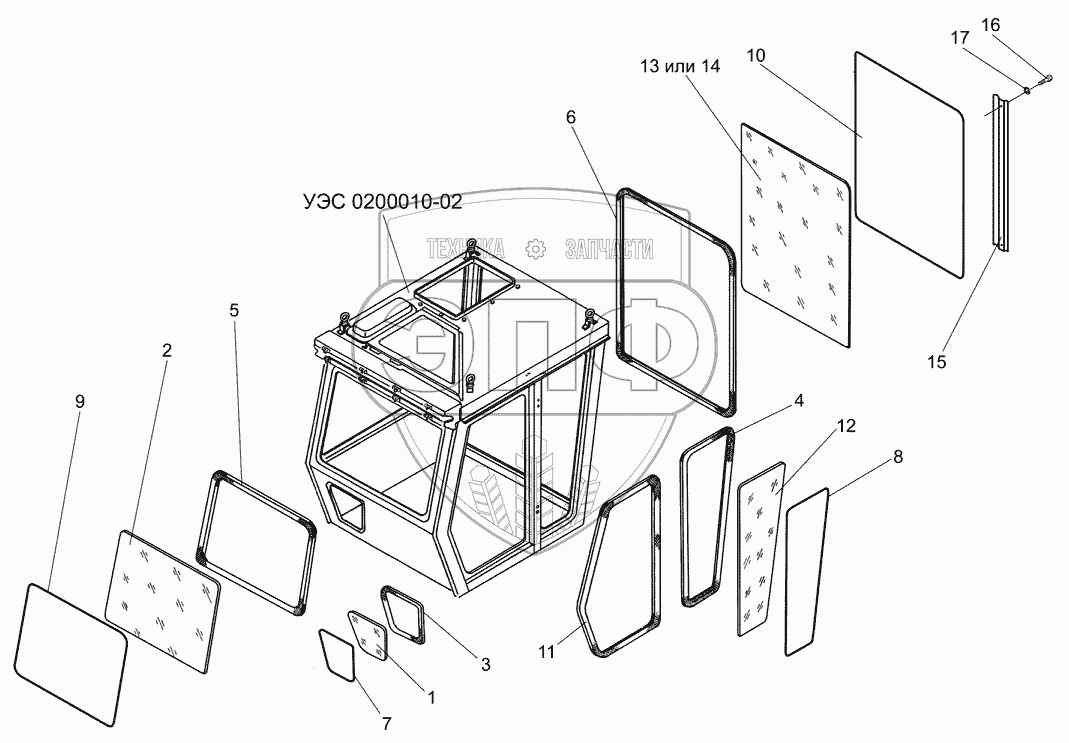 16
17
13 или 14
10
6
УЭС 0200010-02
ТЕХНИКА ЗАПЧАСТИ
ЭПФ
5
2
9
15
4
12
8
11
3
1
7