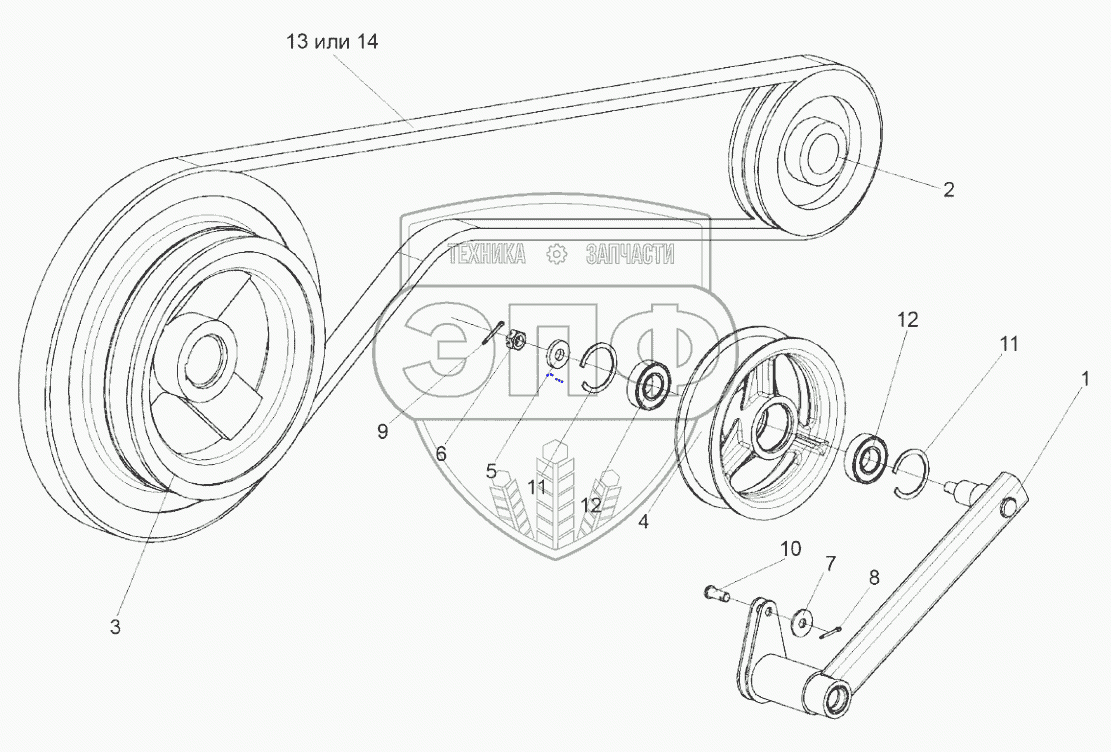 13 или 14

2

ТЕХНИКА ЗАПЧАСТИ

ЭПФ

12

11

1

9

6

5

11

12

4

3

10

7

8