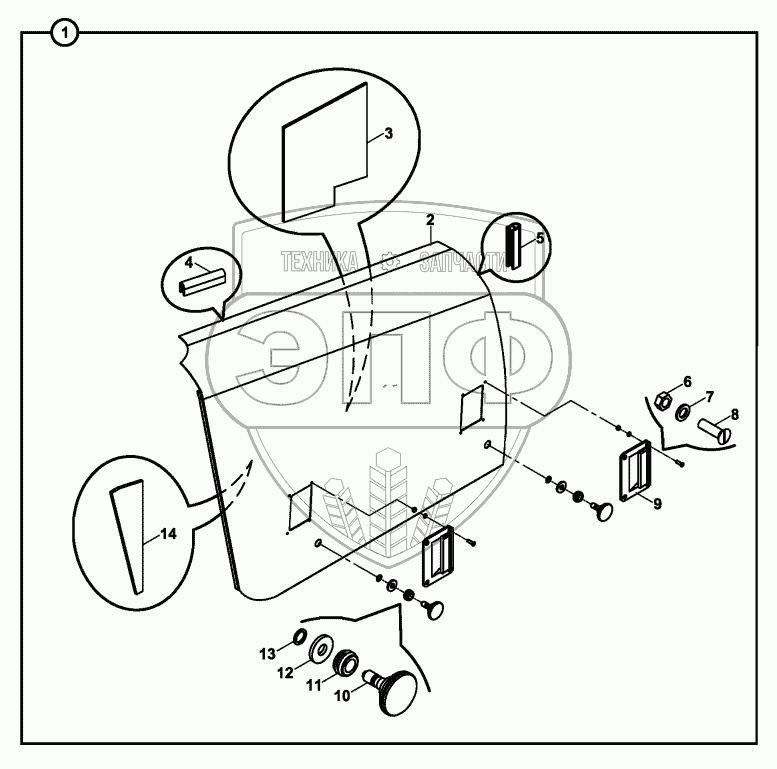 1
3
2
5
4
ТЕХНИКА ЗАПЧАСТИ
ЭПФ
6
7
8
9
14
13
12
11
10