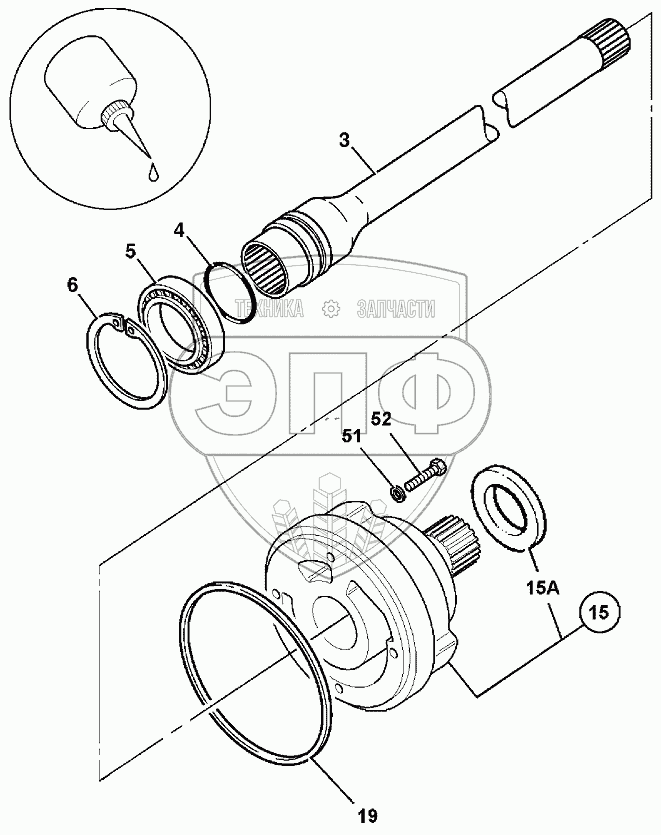 3
4
5
6
ТЕХНИКА ЗАПЧАСТИ
ЭПФ
52
51
15A
15
19