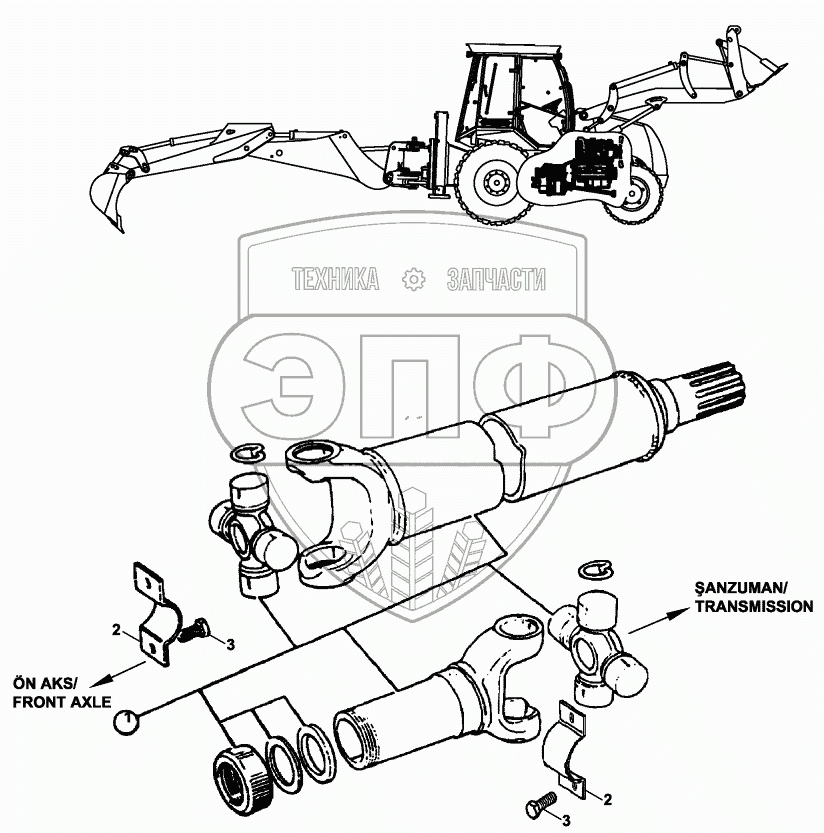 ТЕХНИКА ЗАПЧАСТИ

ЭПФ

ŞANZUMAN/
TRANSMISSION

2

3

ÖN AKS/
FRONT AXLE

1

2

3