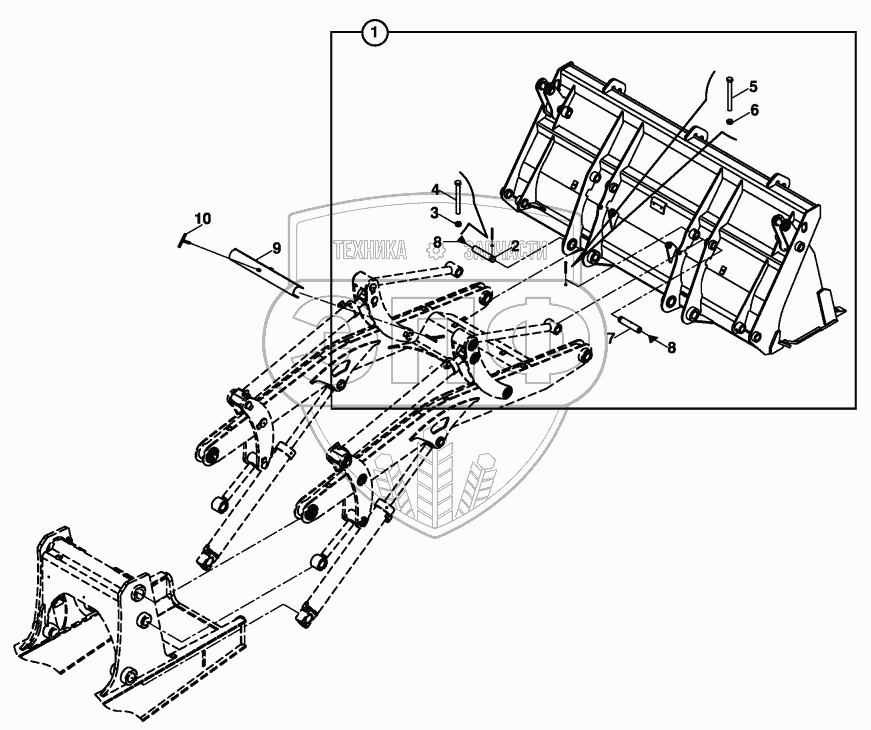 1
5
6
4
3
8
2
10
9
7
8
ТЕХНИКА ЗАПЧАСТИ
ЭТФ