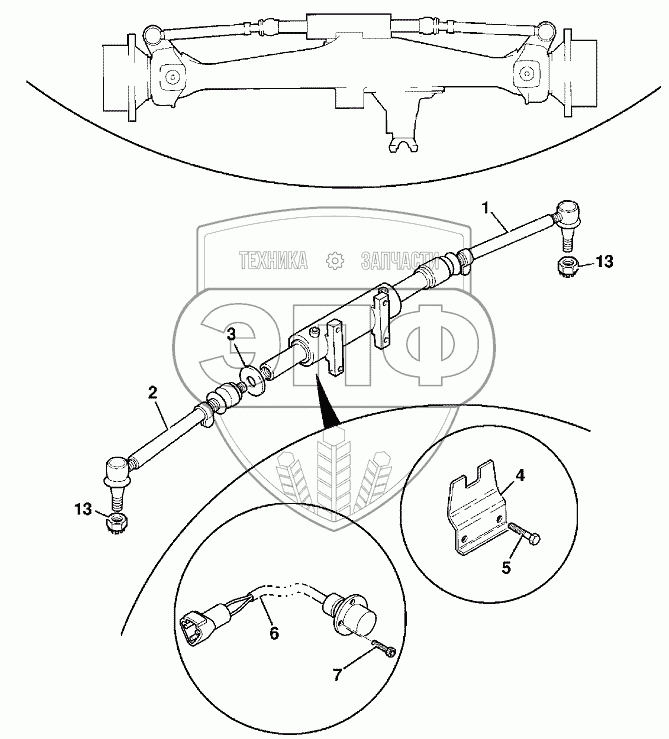 ТЕХНИКА ЗАПЧАСТИ
ЭПФ
1
13
3
2
13
4
5
6
7