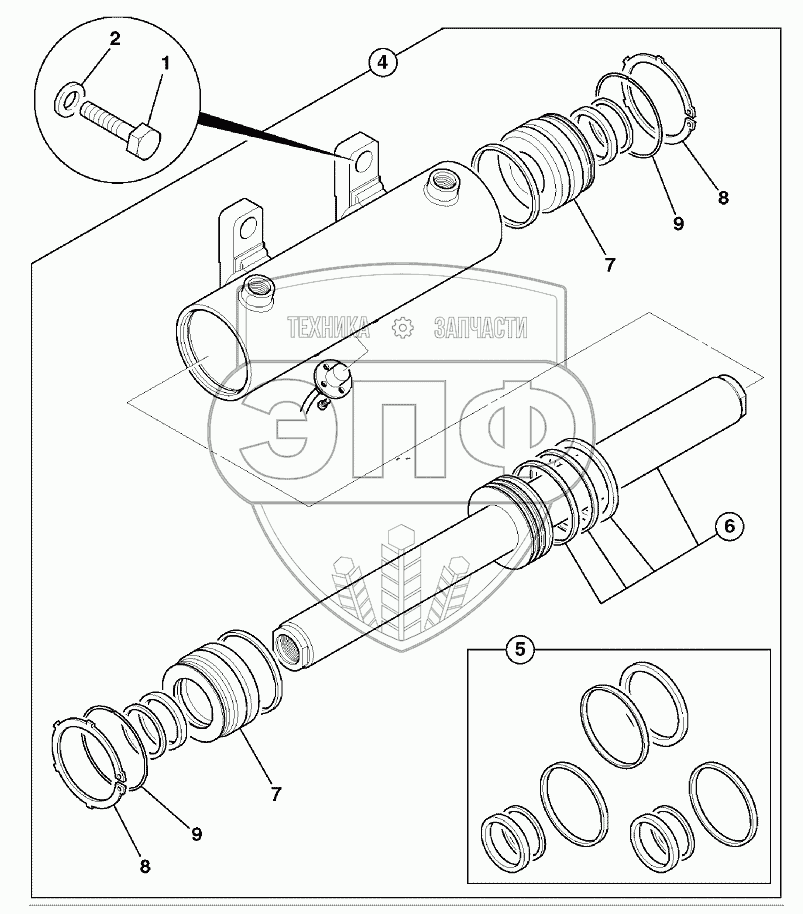 2
1
4
8
9
7
ТЕХНИКА ЗАПЧАСТИ
ЭПФ
6
5
7
9
8