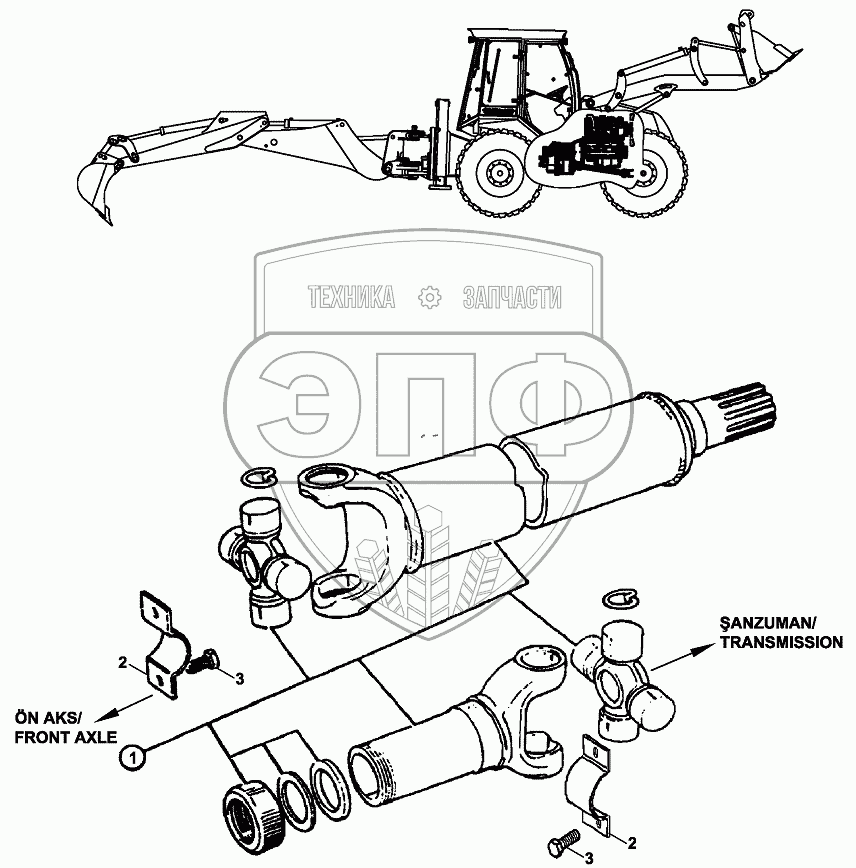 ТЕХНИКА ЗАПЧАСТИ

ЭПФ

ŞANZUMAN/
TRANSMISSION

2

3

ÖN AKS/
FRONT AXLE

1

2

3