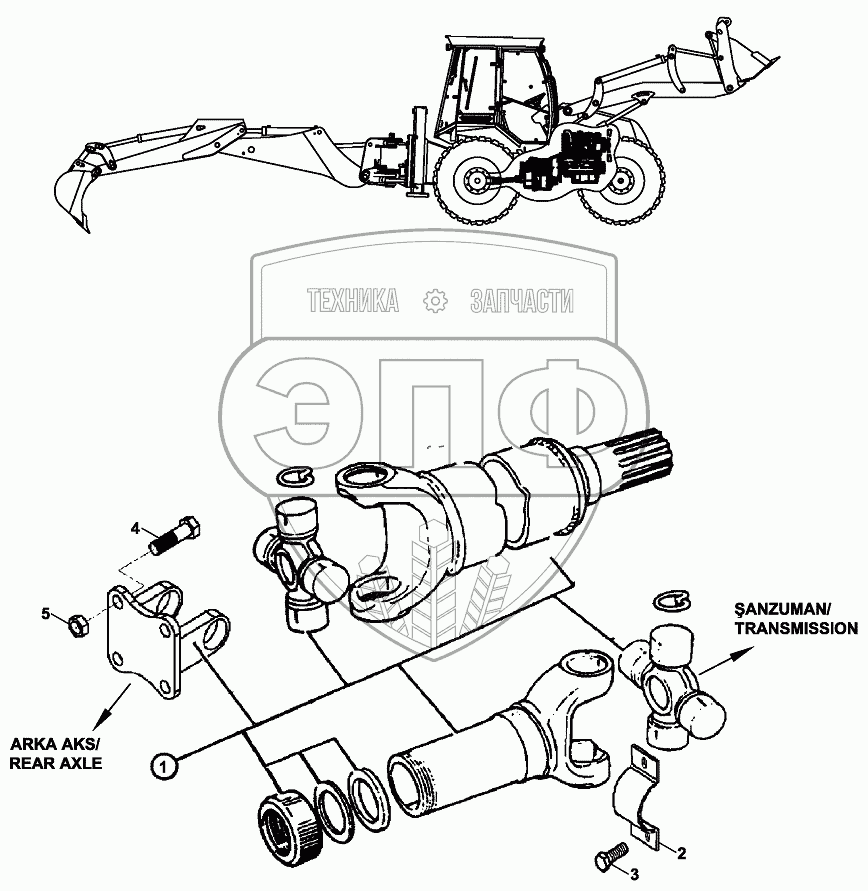 ТЕХНИКА ЗАПЧАСТИ

ЭПФ

4

5

ŞANZUMAN/ TRANSMISSION

ARKA AKS/ REAR AXLE

1

2

3