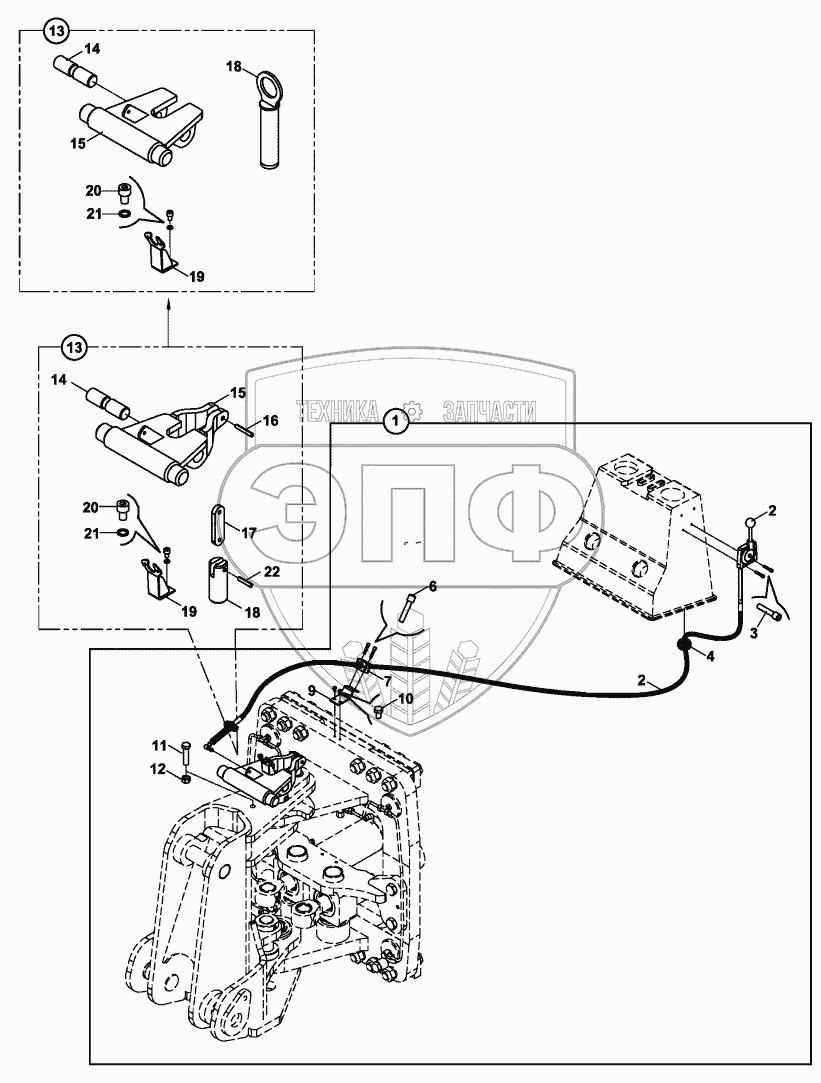 13
14
18
15
20
21
19

13
14
15
16
20
21
17
22
19
18

ТЕХНИКА ЗАПЧАСТИ
ЭПФ

1
2
3
4
2
6
7
9
10
11
12