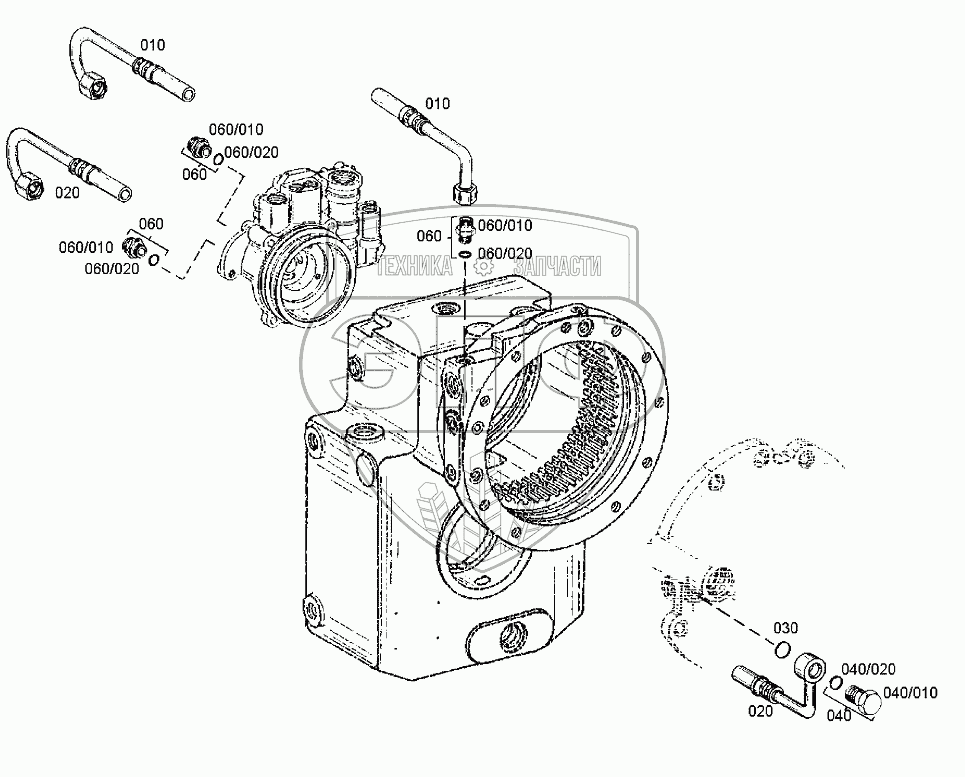 010
010
060/010
060/020
060
020
060
060/010
060/020
060
060/010
060/020
ТЕХНИКА ЗАПЧАСТИ
030
040/020
040/010
020
040