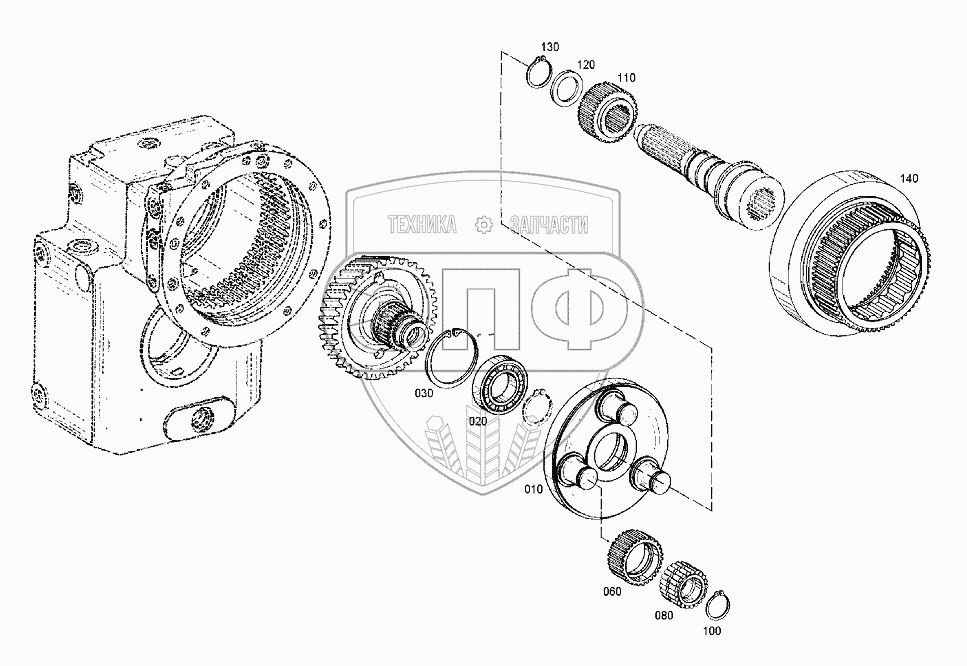 130
120
110
140
ТЕХНИКА ЗАПЧАСТИ
ПФ
030
020
010
060
080
100