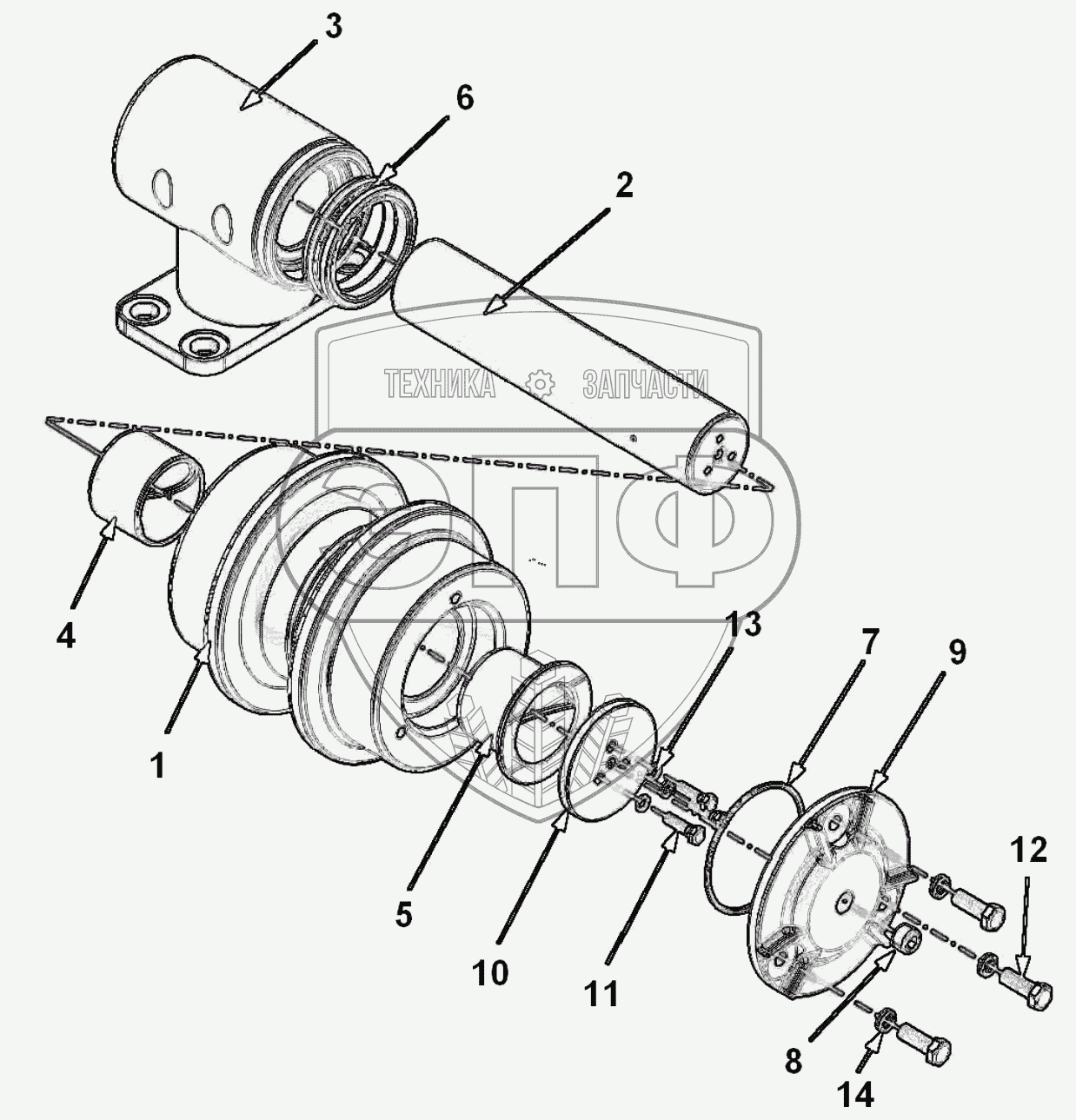 3
6
2
ТЕХНИКА ЗАПЧАСТИ
ЭПФ
4
1
13
7
9
5
10
11
12
8
14