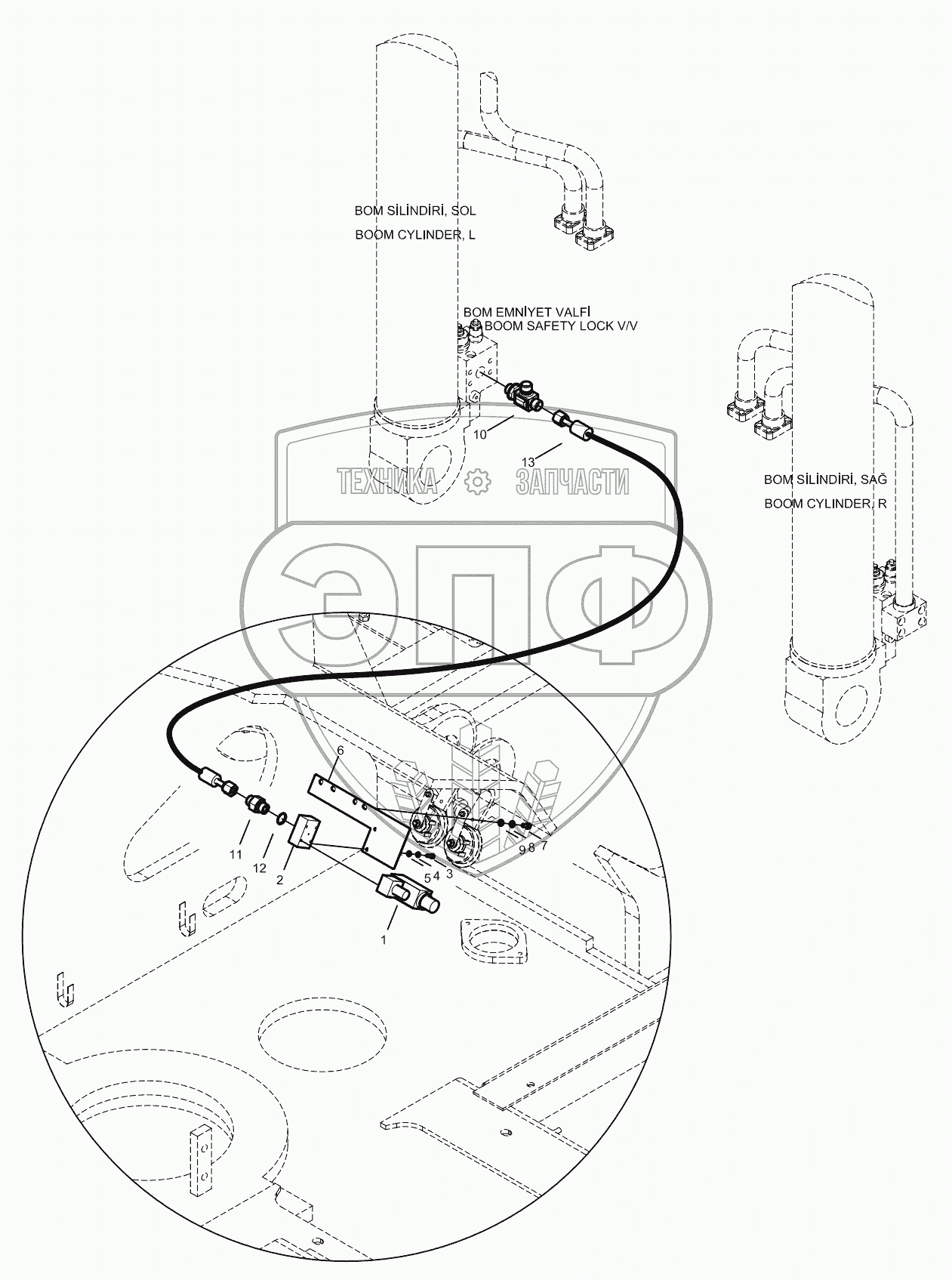 BOM SİLİNDİRİ, SOL
BOOM CYLINDER, L

BOM EMNİYET VALFİ
BOOM SAFETY LOCK V/V

10

13

ТЕХНИКА ЗАПЧАСТИ

ЭПФ

BOM SİLİNDİRİ, SAĞ
BOOM CYLINDER, R

6

9 8 7

5 4 3

11

12

2

1