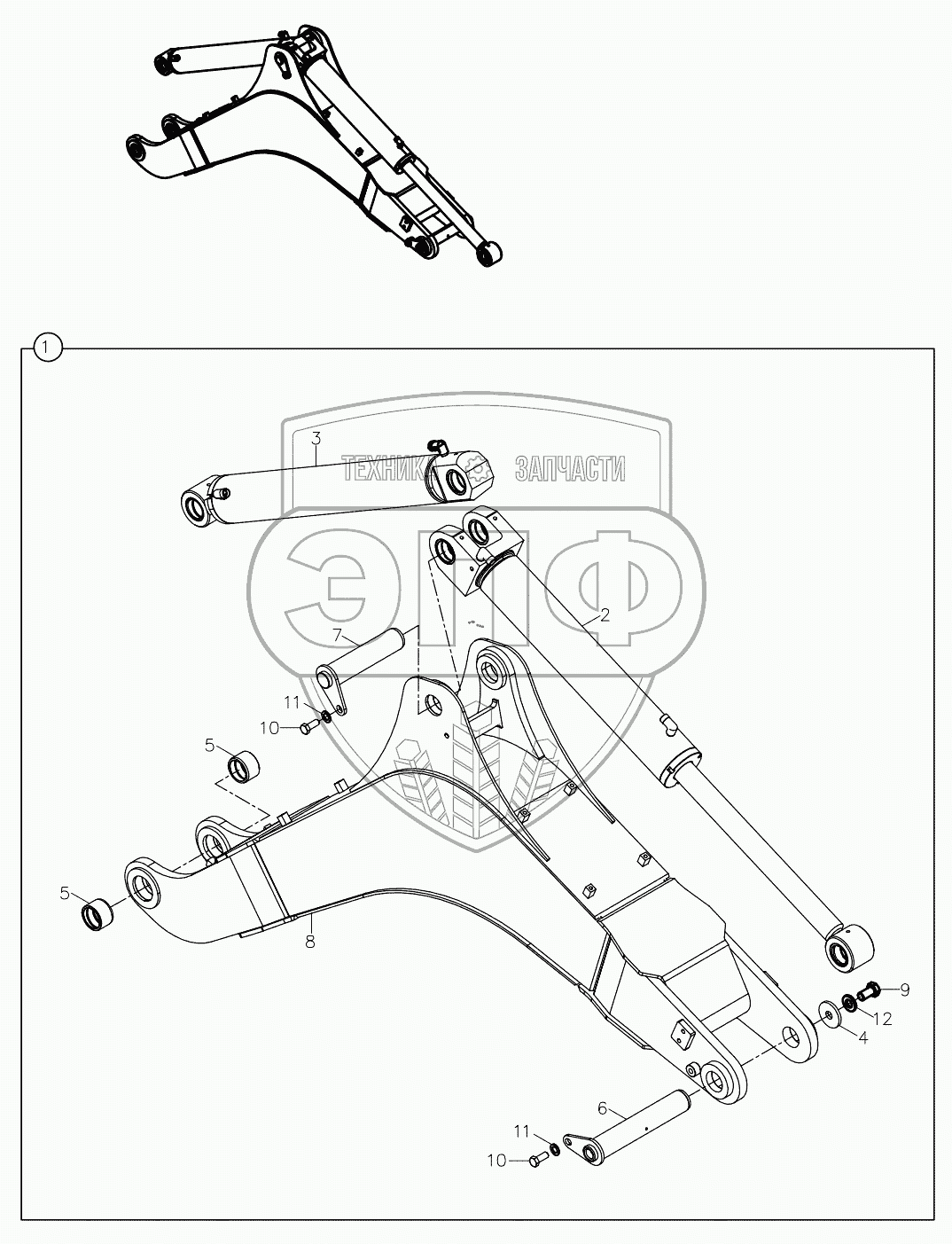 1

ТЕХНИКА ЗАПЧАСТИ

ЭПФ

3
2
7
11
10
5
5
8
9
12
4
6
11
10