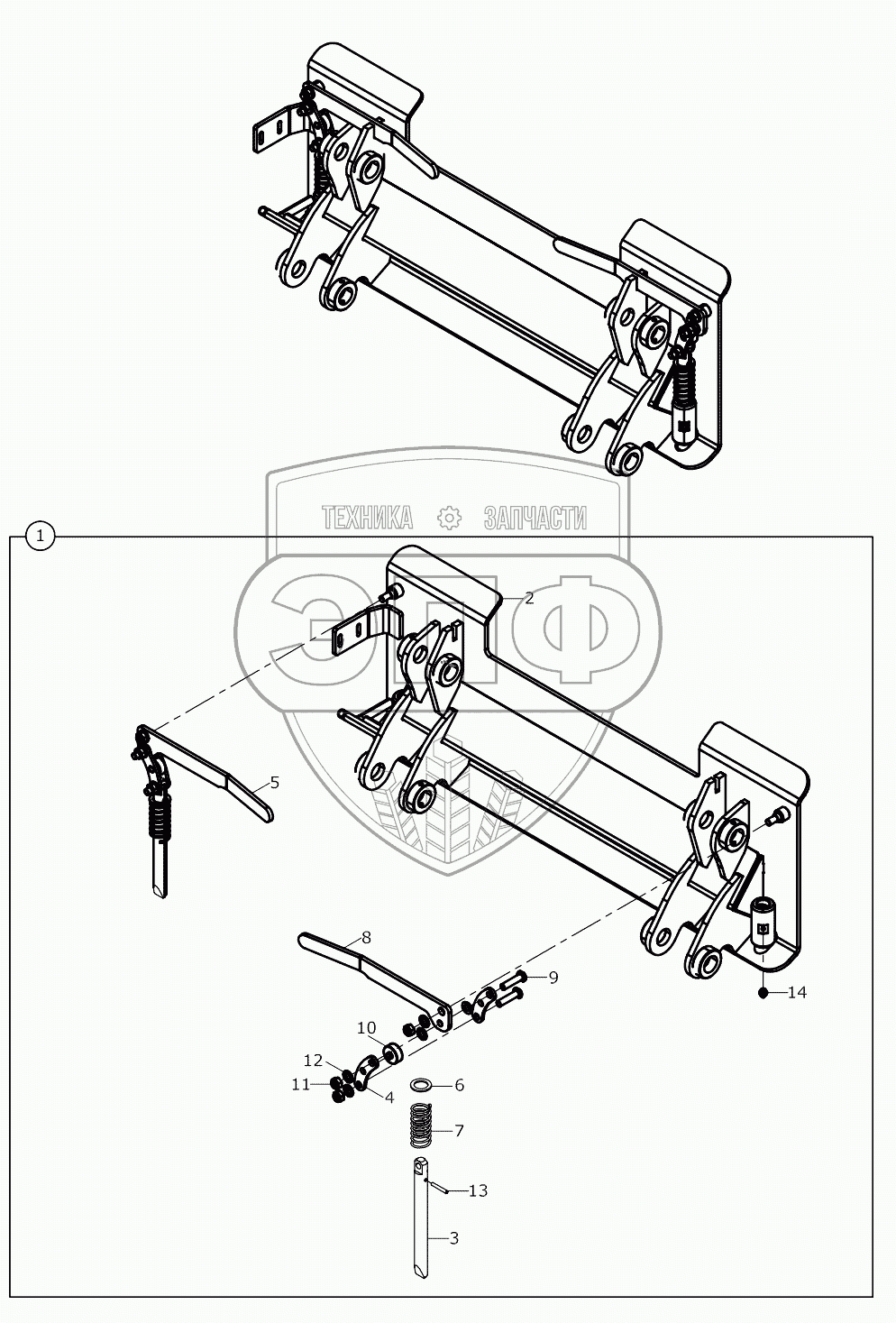 ТЕХНИКА ЗАПЧАСТИ
ЭПФ
1
2
5
8
9
14
10
12
11
4
6
7
13
3