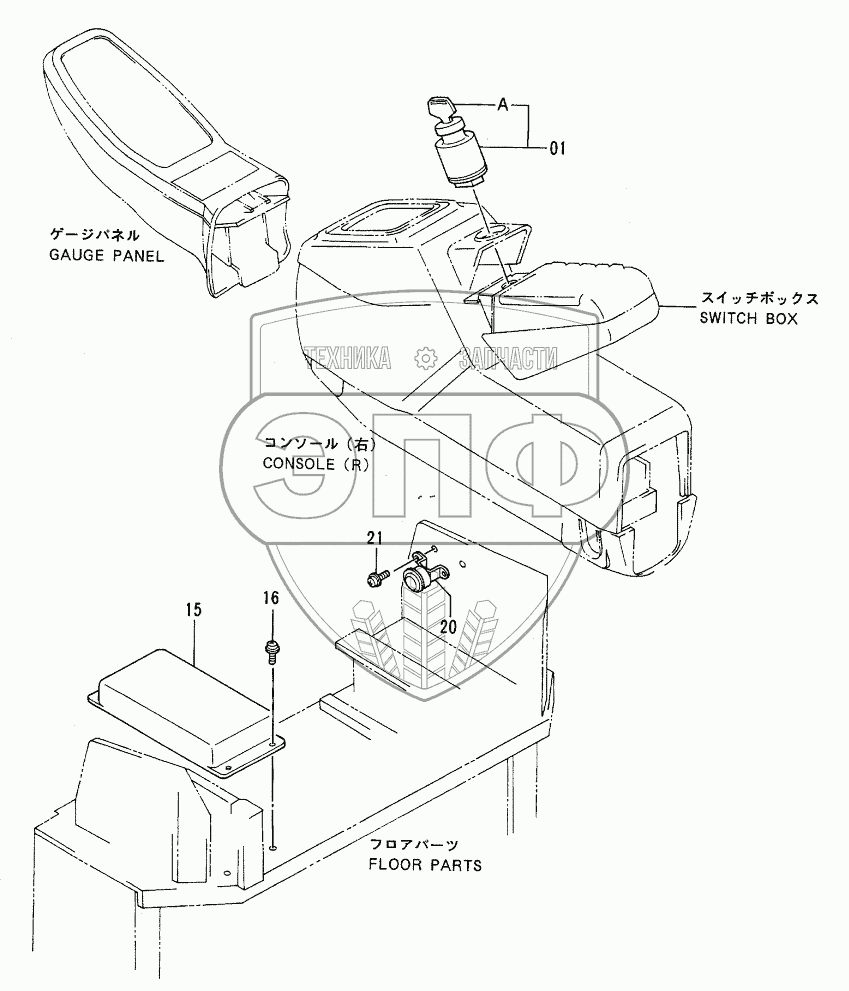 A
01
ゲージパネル
GAUGE PANEL
スイッチボックス
SWITCH BOX
ТЕХНИКА ЗАПЧАСТИ
ЭПФ
コンソール (右)
CONSOLE (R)
21
20
15
16
フロアパーツ
FLOOR PARTS