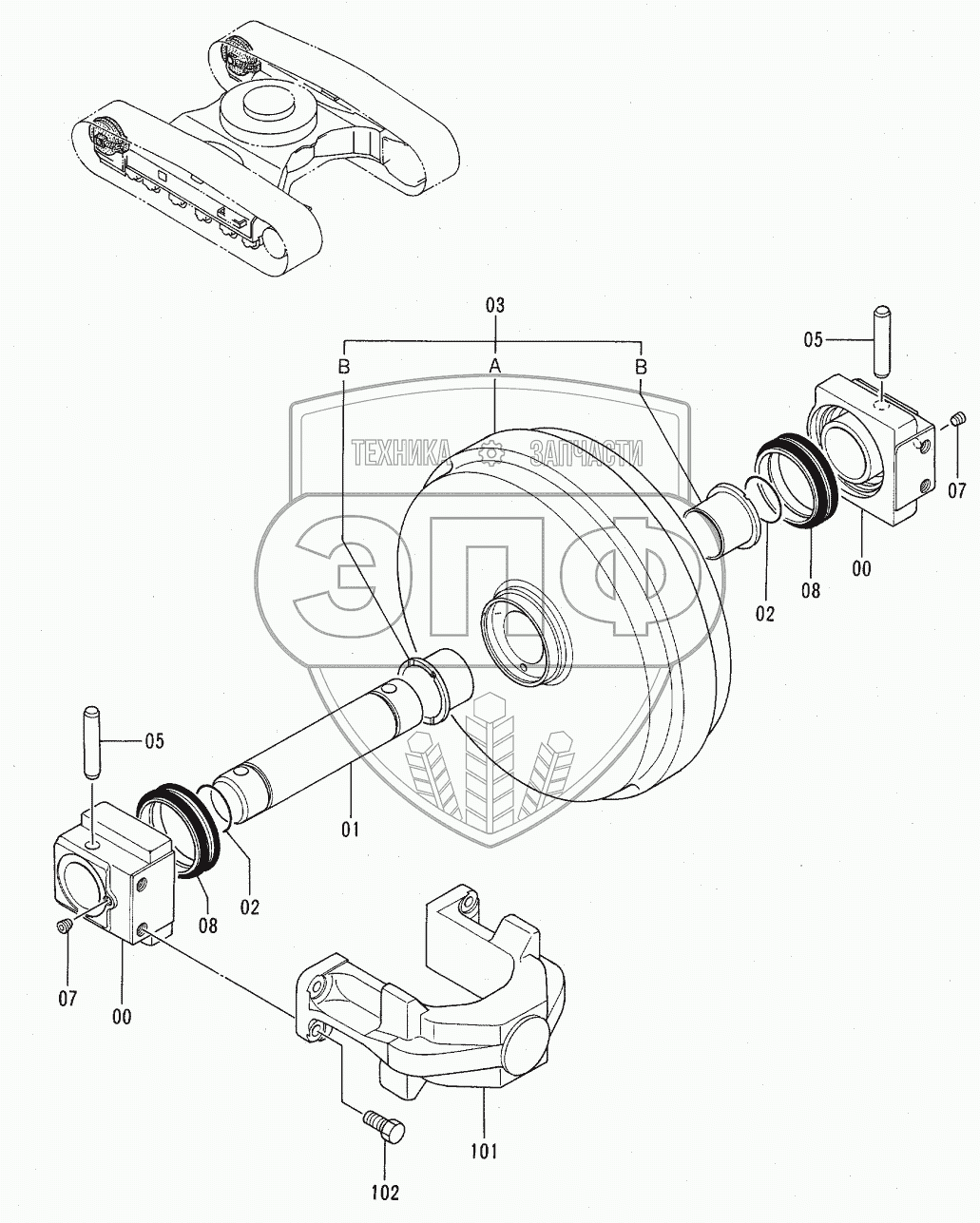 03
B
A
B
05
07
00
08
02
ТЕХНИКА ЗАПЧАСТИ
ЭПФ
05
01
02
08
07
00
101
102