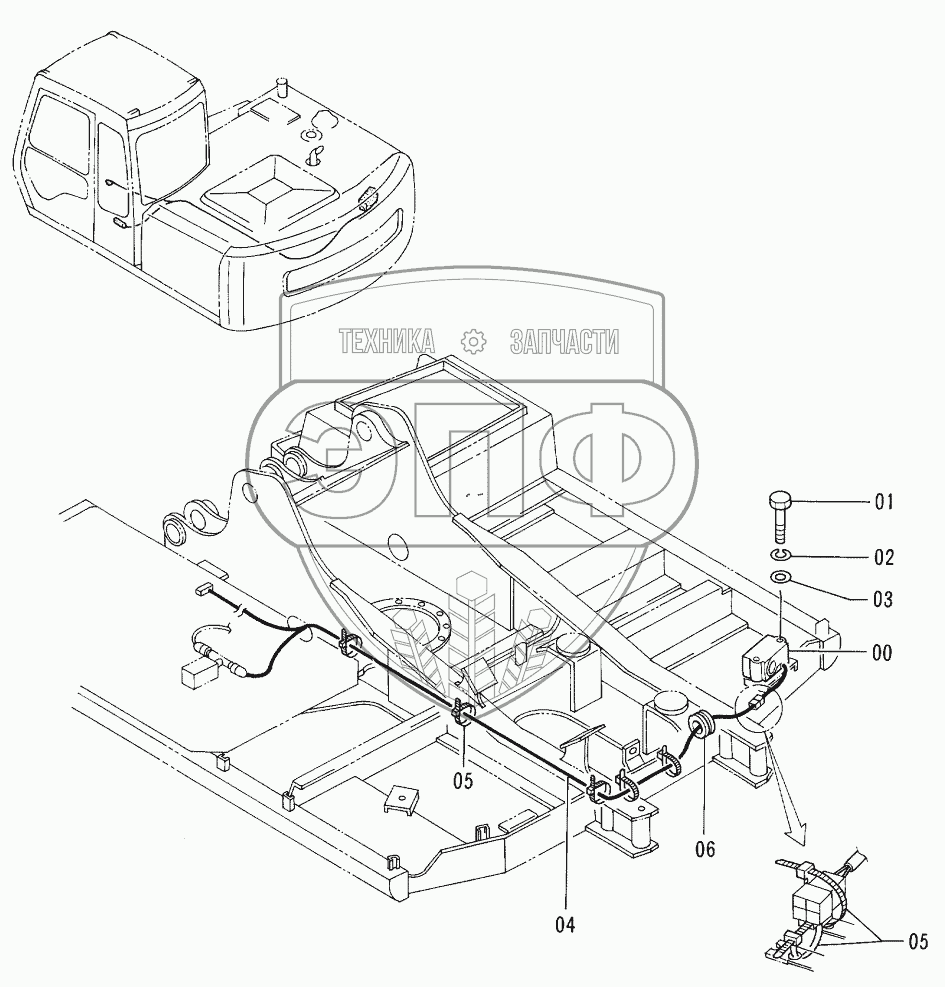 ТЕХНИКА ЗАПЧАСТИ
ЭПФ
01
02
03
00
05
06
04
05