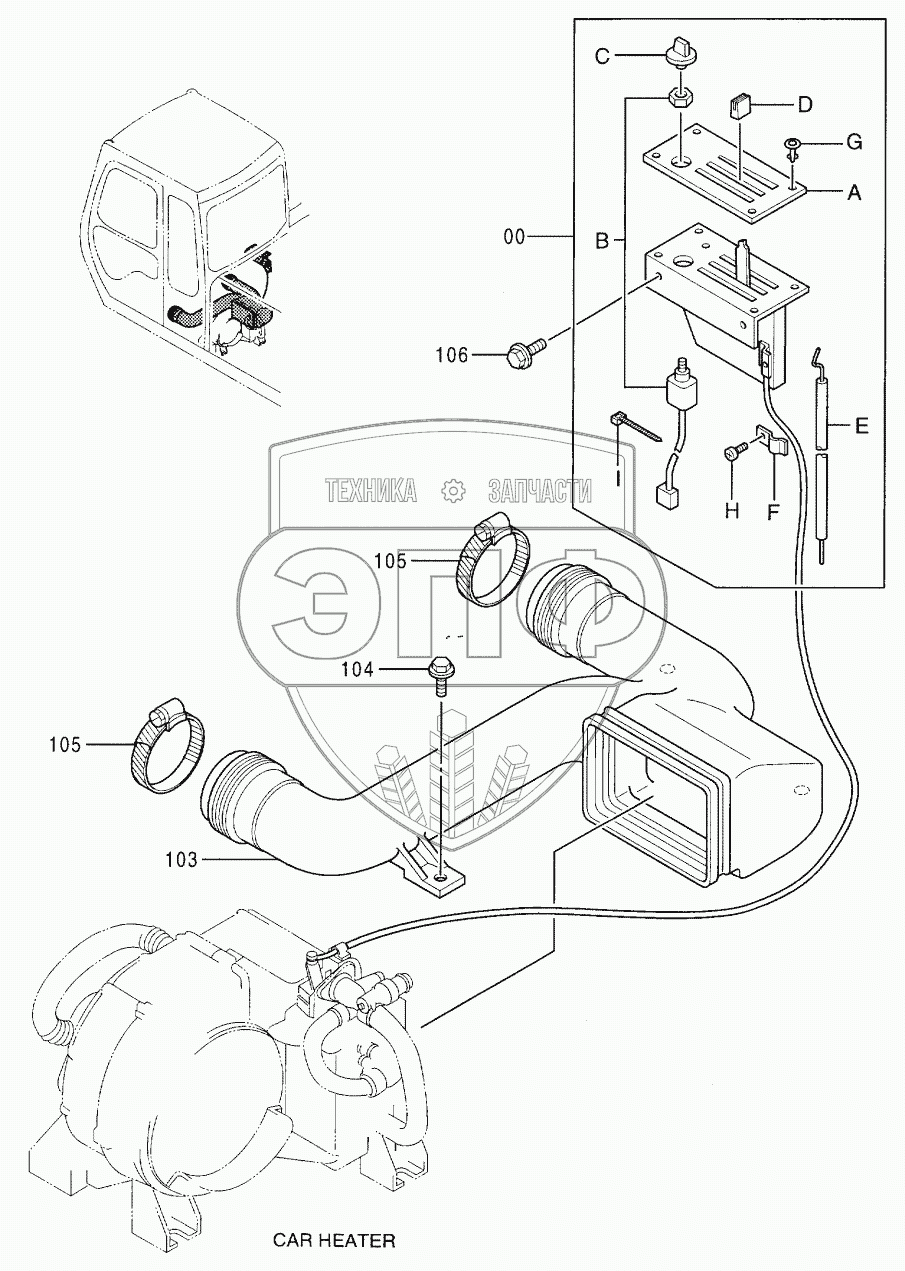 C
D
G
A
00
B
106
E
I
H
F
ТЕХНИКА ЗАПЧАСТИ
ЭПФ
105
104
105
103
CAR HEATER