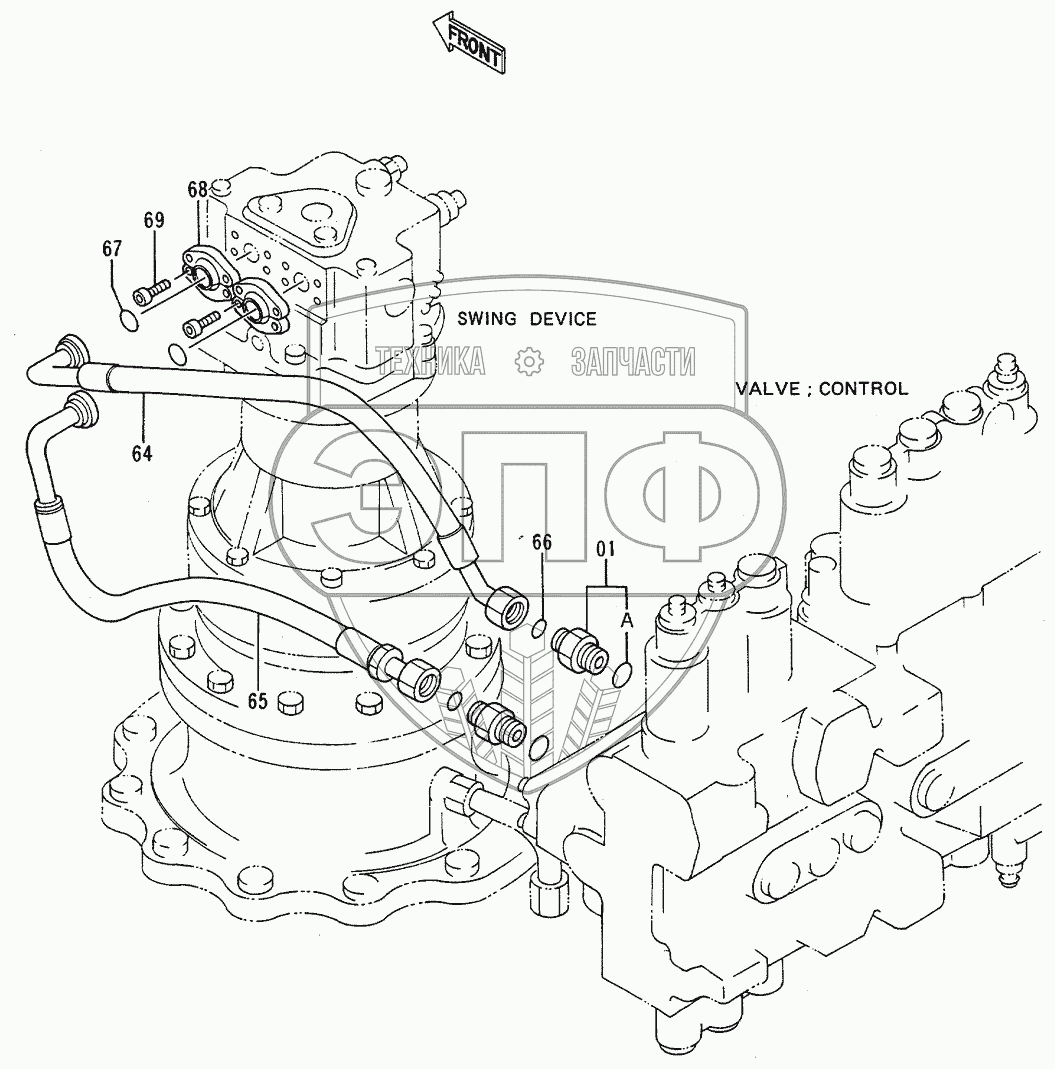 FRONT

68
69
67

SWING DEVICE

ТЕХНИКА ЗАПЧАСТИ

VALVE ; CONTROL

64

ЭПФ

66
01
A

65