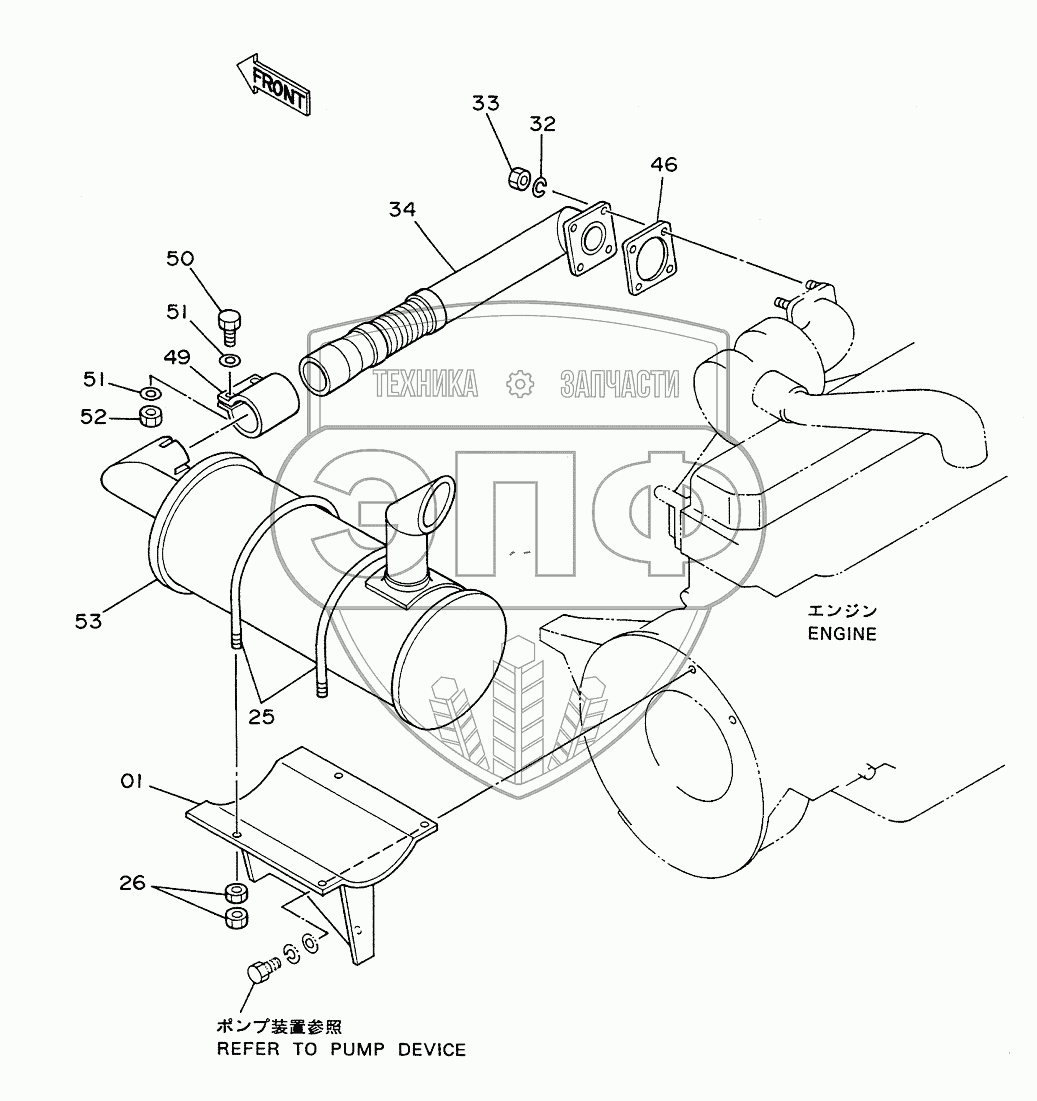 FRONT

33
32
46
34
50
51
49
51
52

ТЕХНИКА ЗАПЧАСТИ
ЭПФ

53
25
エンジン
ENGINE
01
26

ポンプ装置参照
REFER TO PUMP DEVICE