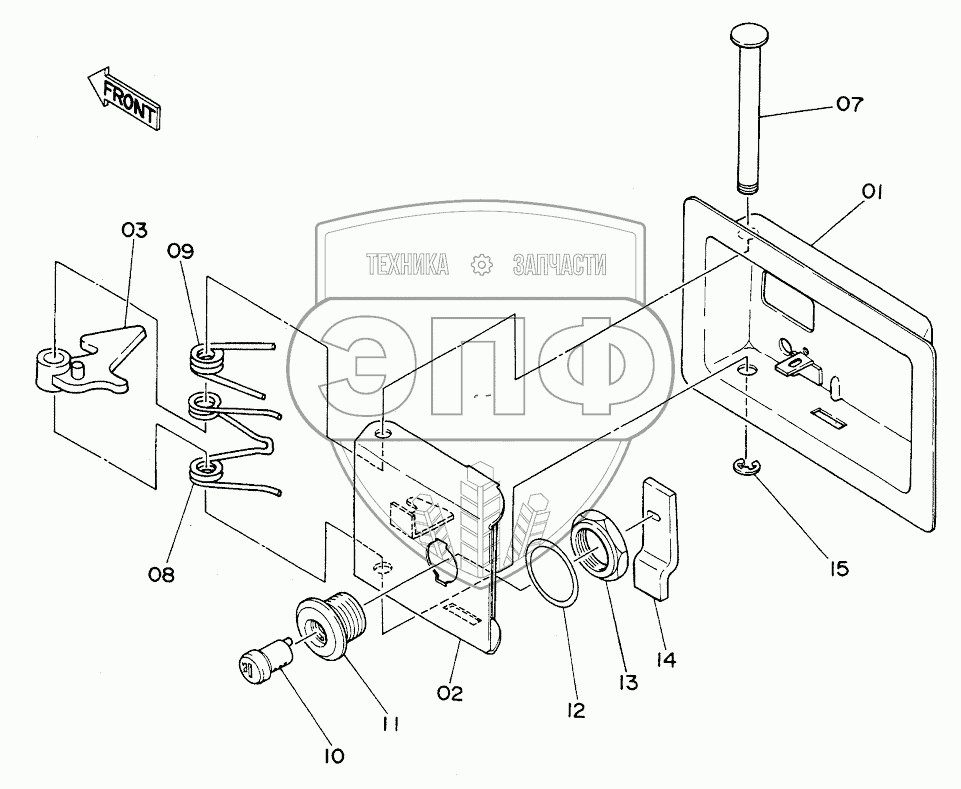 FRONT
07
01
03
09
ТЕХНИКА ЗАПЧАСТИ
ЭПФ
08
15
14
13
12
02
11
10