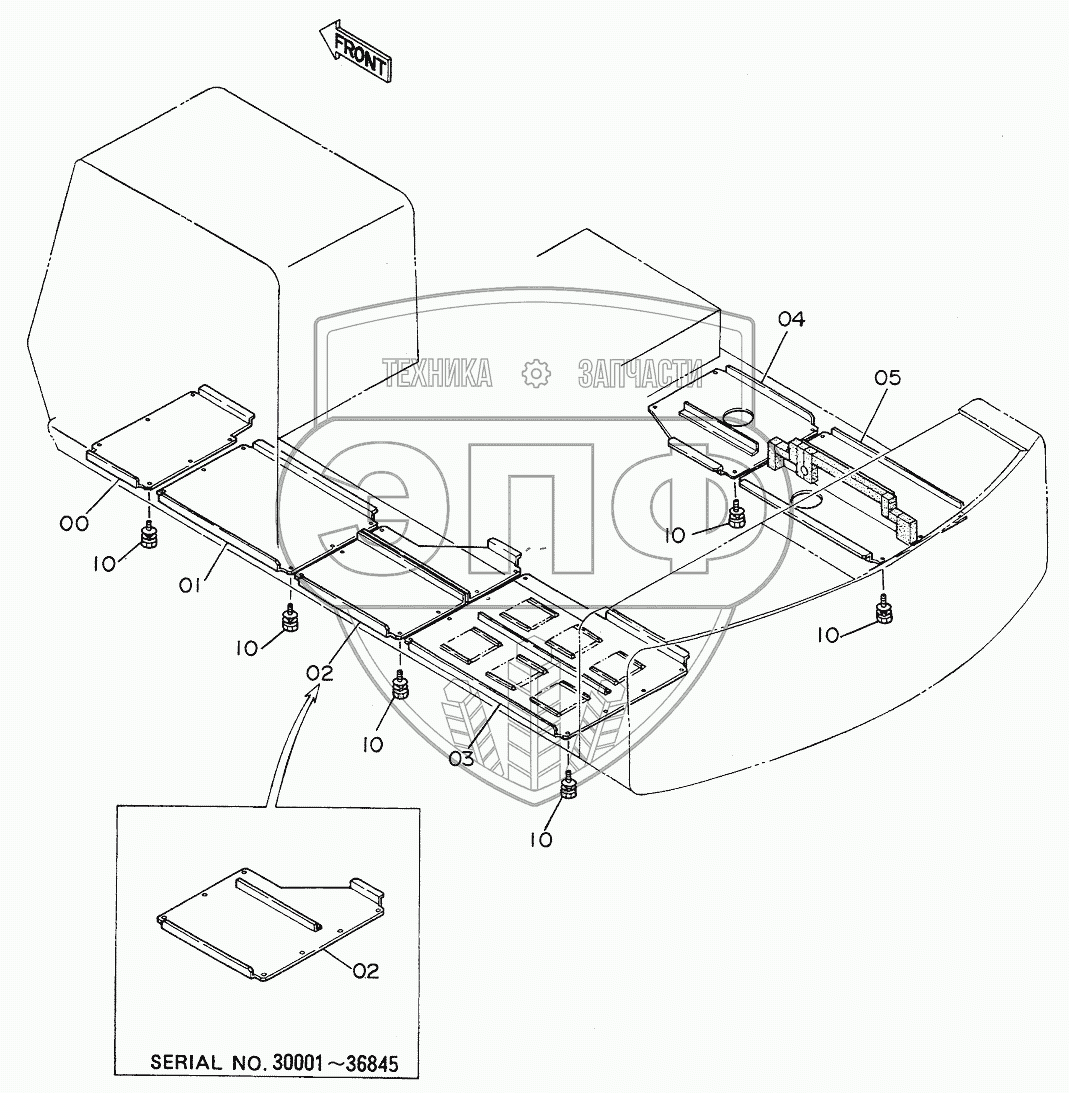 FRONT

ТЕХНИКА ЗАПЧАСТИ

ЭПФ

04

05

00

10

01

10

10

02

10

03

10

10

02

SERIAL NO. 30001～36845