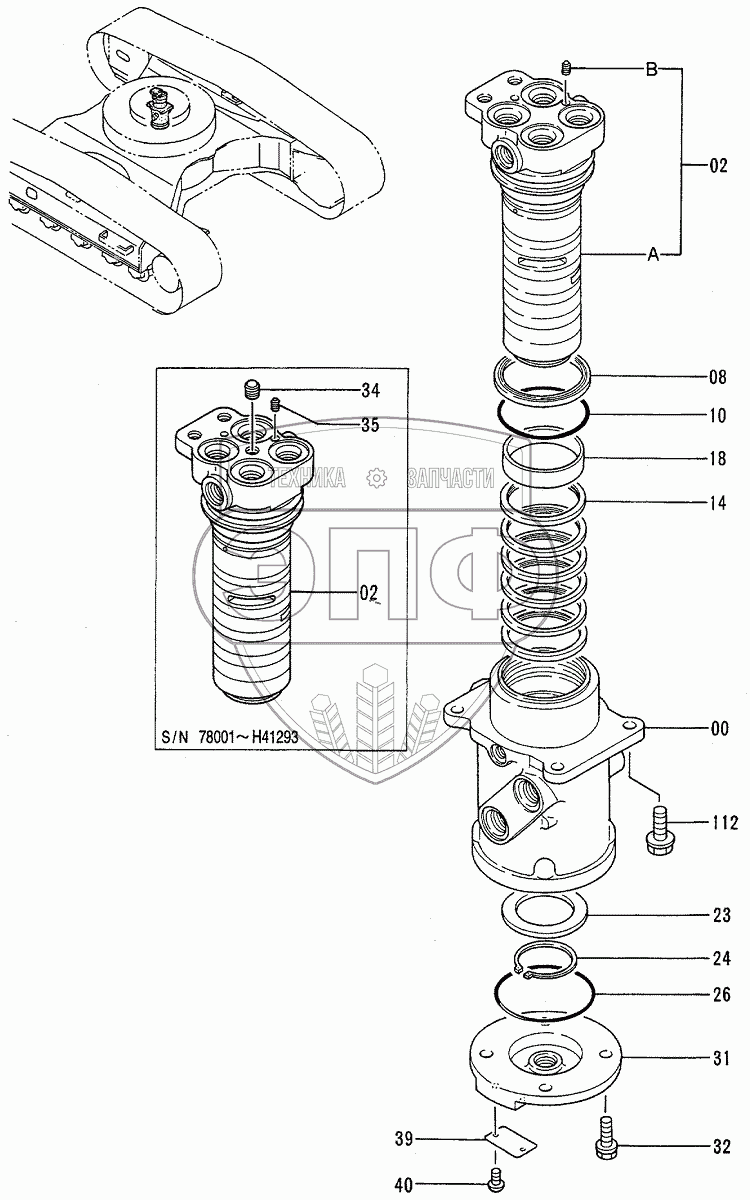 B
02
A
08
10
18
14
34
35
ТЕХНИКА ЗАПЧАСТИ
ЭПФ
02
S/N 78001~H41293
00
112
23
24
26
31
39
32
40