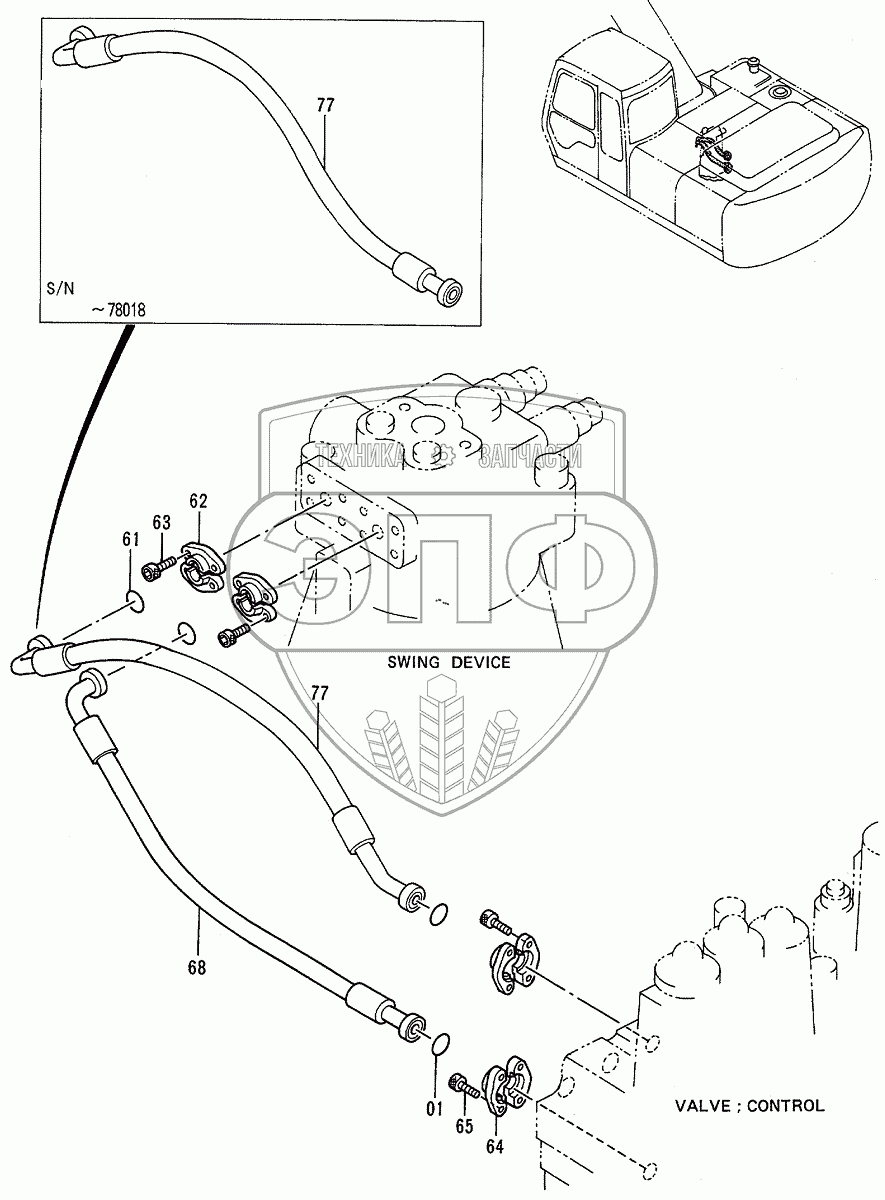 77

S/N
~78018

ТЕХНИКА ЗАПЧАСТИ
ЗПФ

62
63
61

SWING DEVICE

77

68

01
65
64

VALVE ; CONTROL