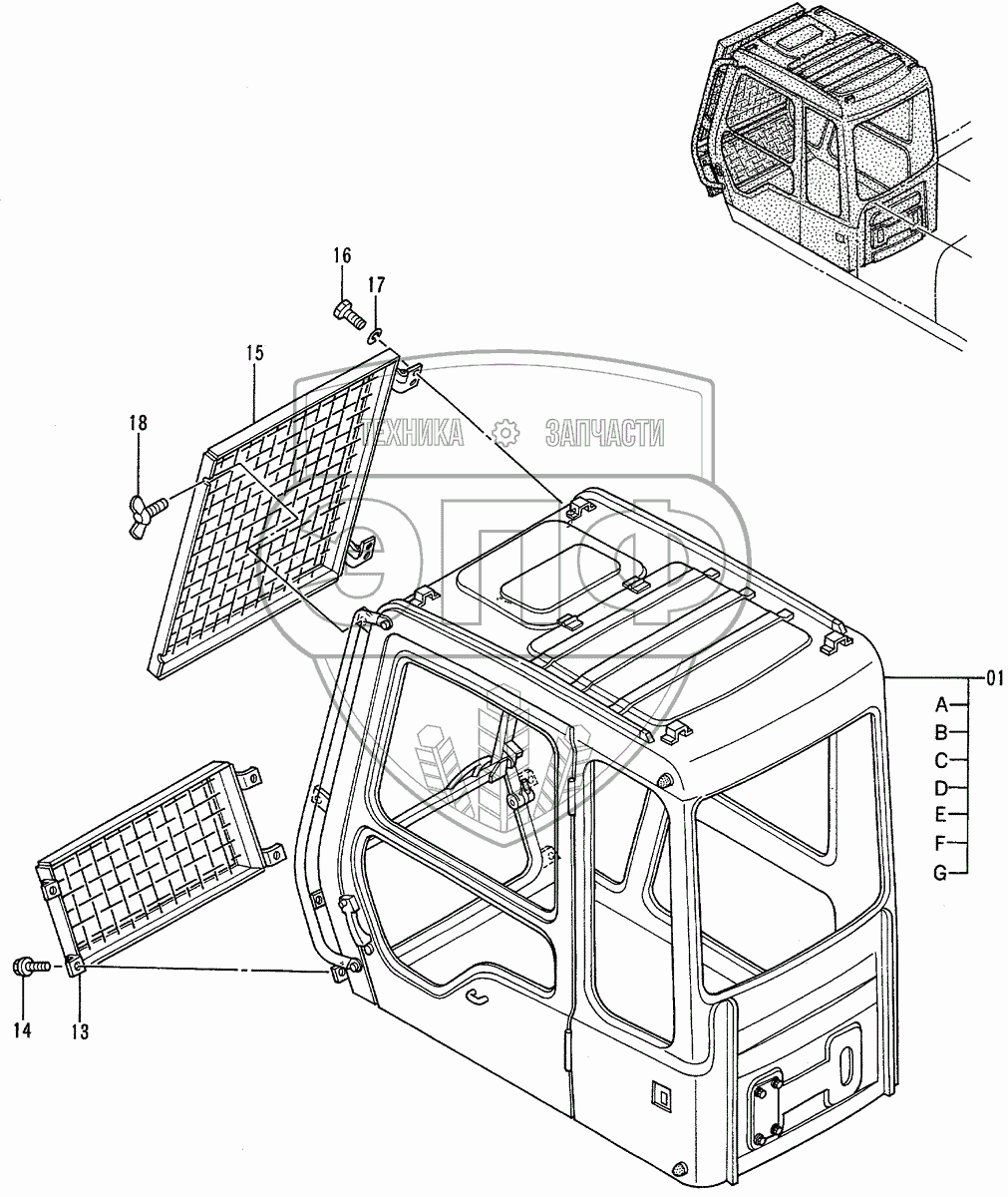 16
17
15
18
ТЕХНИКА ЗАПЧАСТИ
01
A
B
C
D
E
F
G
14
13