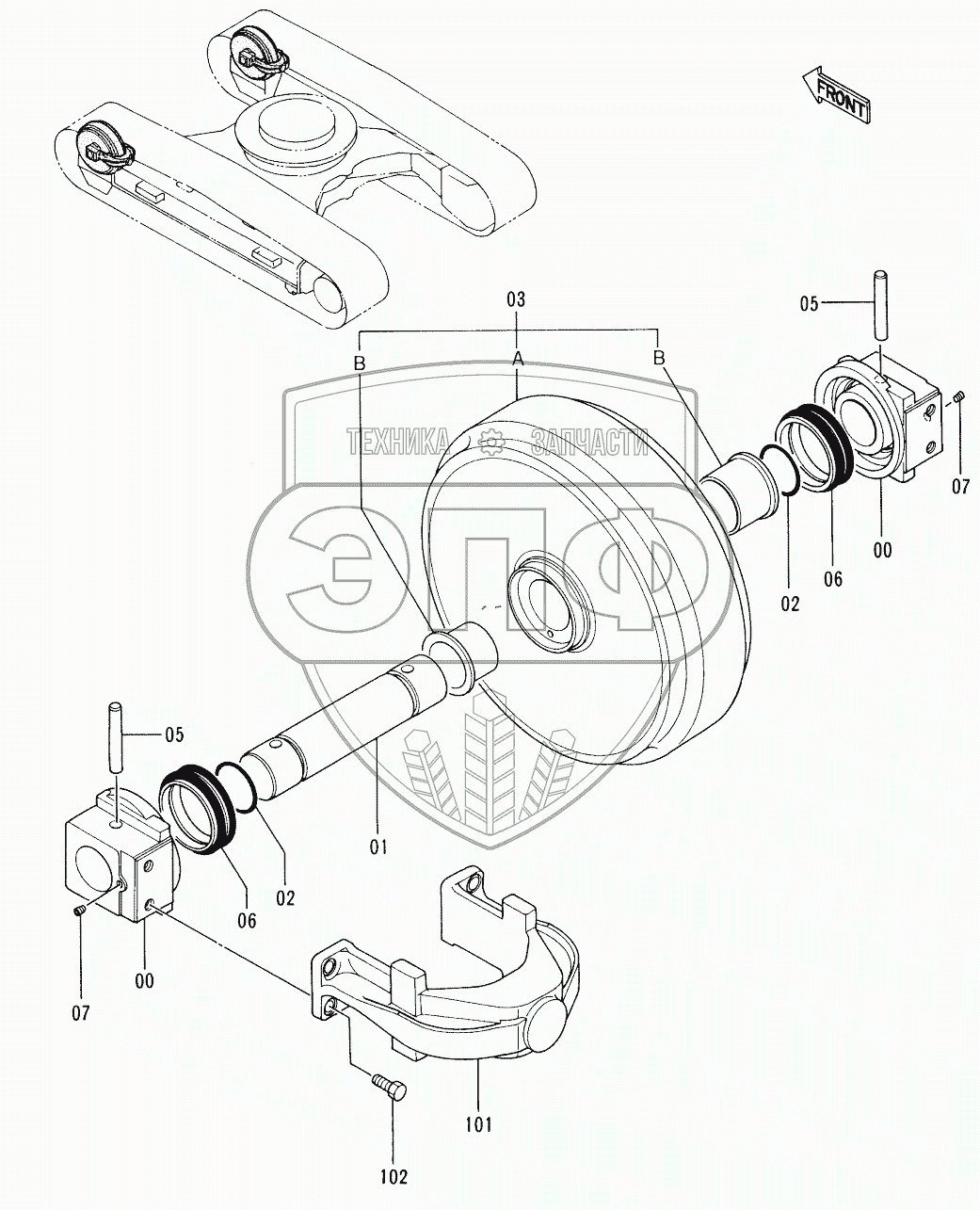 FRONT

03
B
A
B
05
07
00
06
02
ТЕХНИКА ЗАПЧАСТИ
ЭПФ
05
01
02
06
00
07
101
102