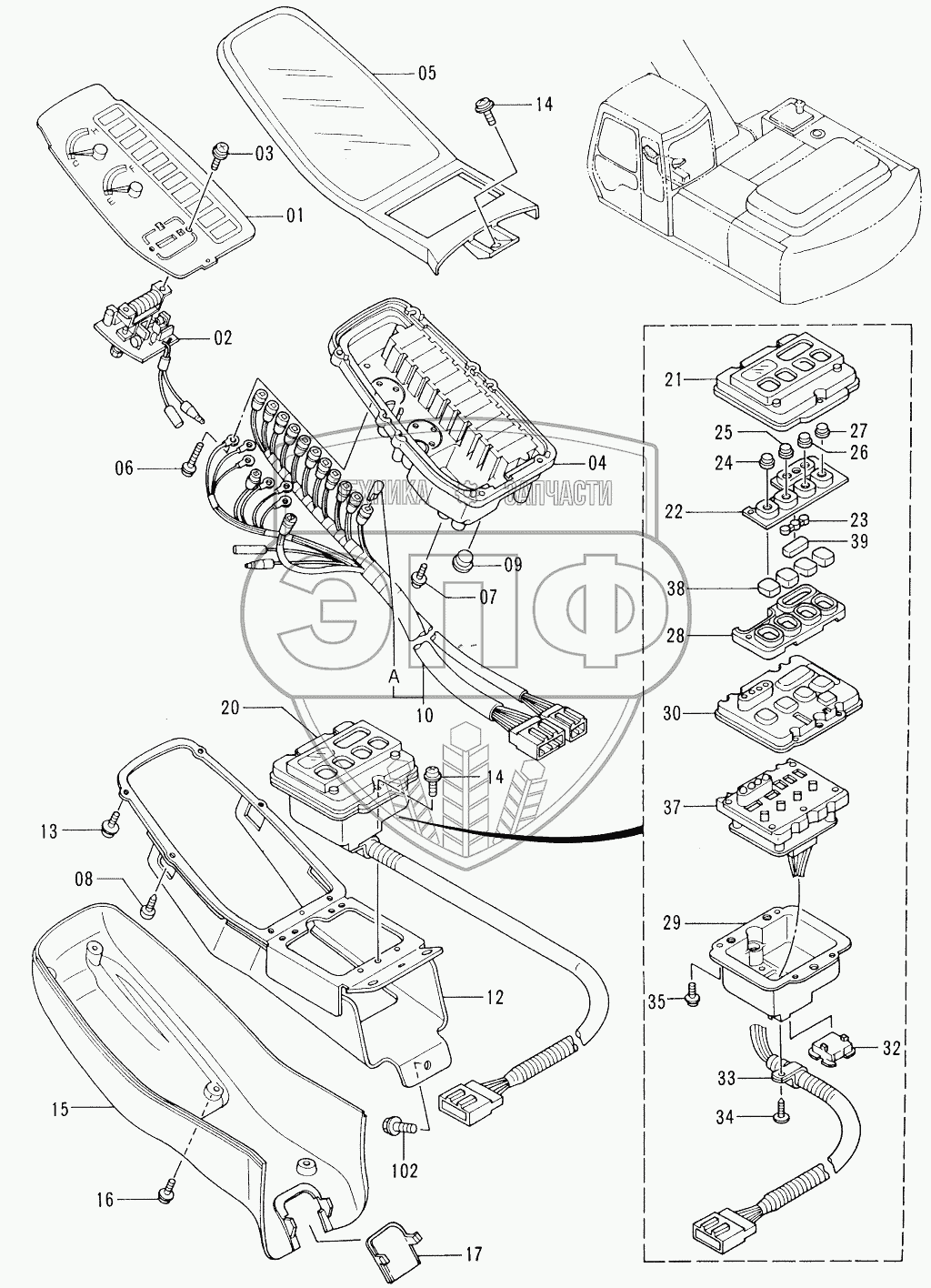 05
14
03
01
02
06
04
ТЕХНИКА ЗАПЧАСТИ
ЭПФ
09
07
A
10
20
14
13
08
12
15
102
16
17
21
25
27
24
26
22
23
39
38
28
30
37
29
35
32
33
34