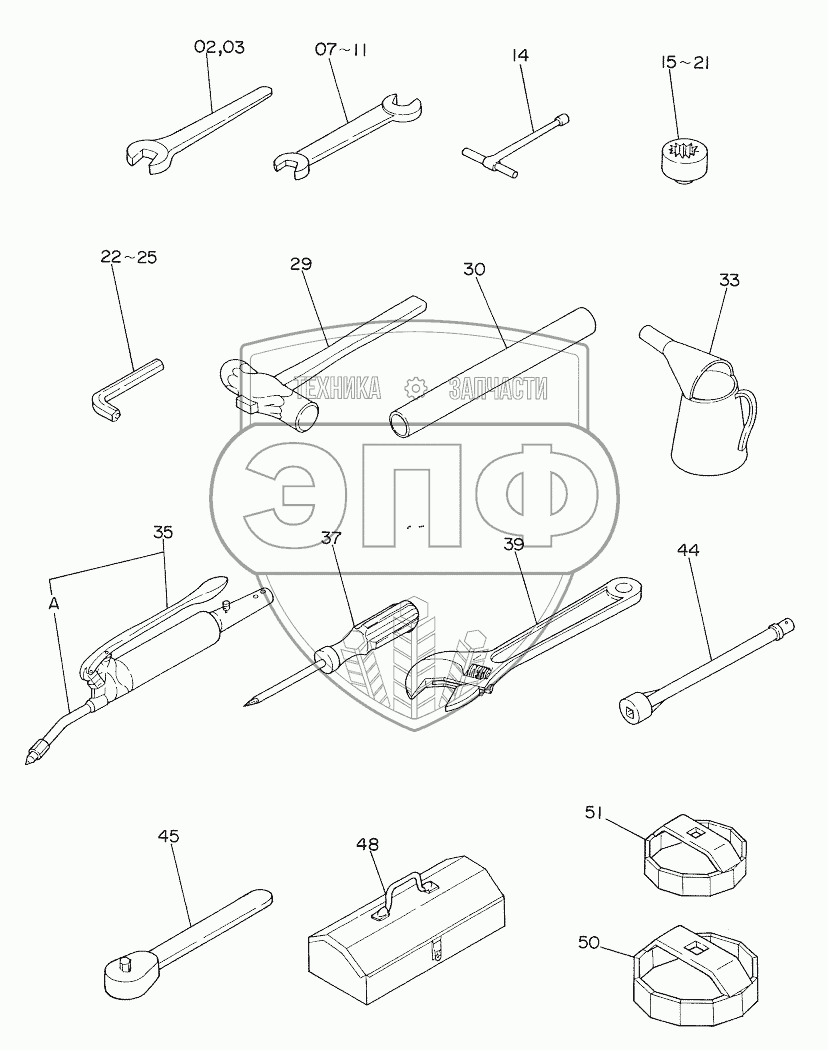 02,03
07~11
14
15~21
22~25
29
30
33
ТЕХНИКА ЗАПЧАСТИ
ЭПФ
35
A
37
39
44
45
48
51
50