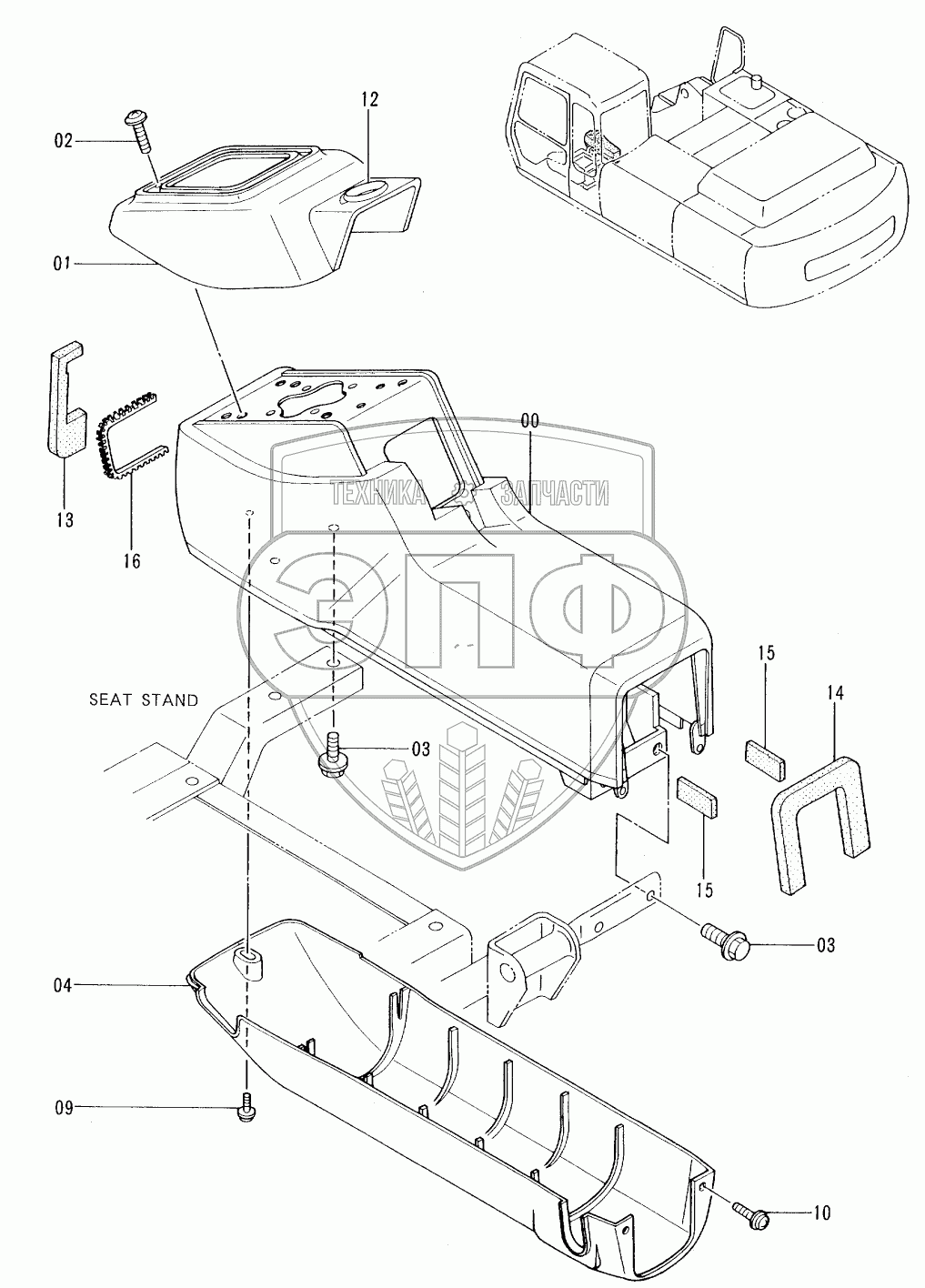 02
12
01
00
13
16
ТЕХНИКА ЗАПЧАСТИ
ЭПФ
SEAT STAND
03
15
14
15
03
04
09
10