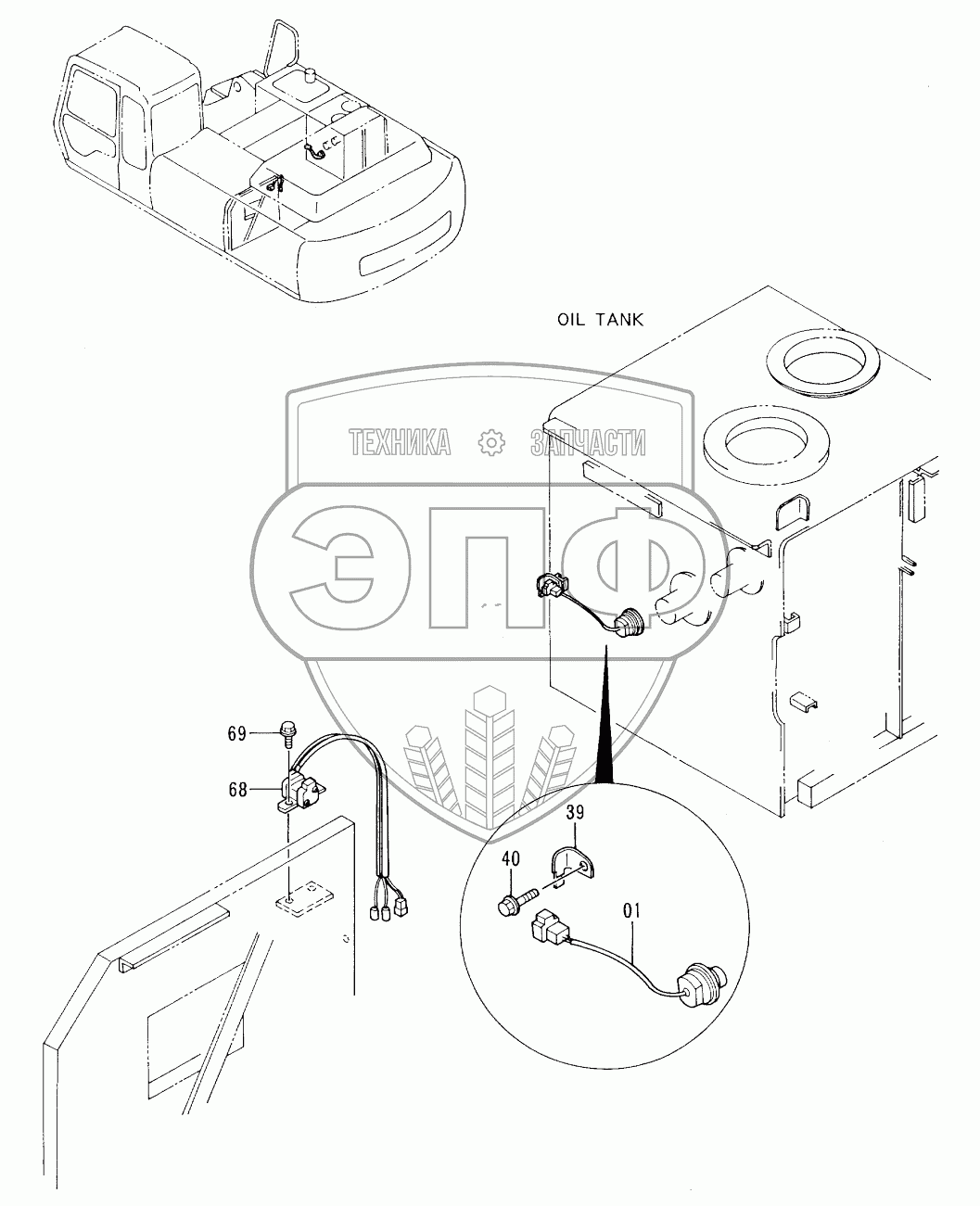 OIL TANK

ТЕХНИКА ЗАПЧАСТИ

ЭПФ

69

68

39

40

01