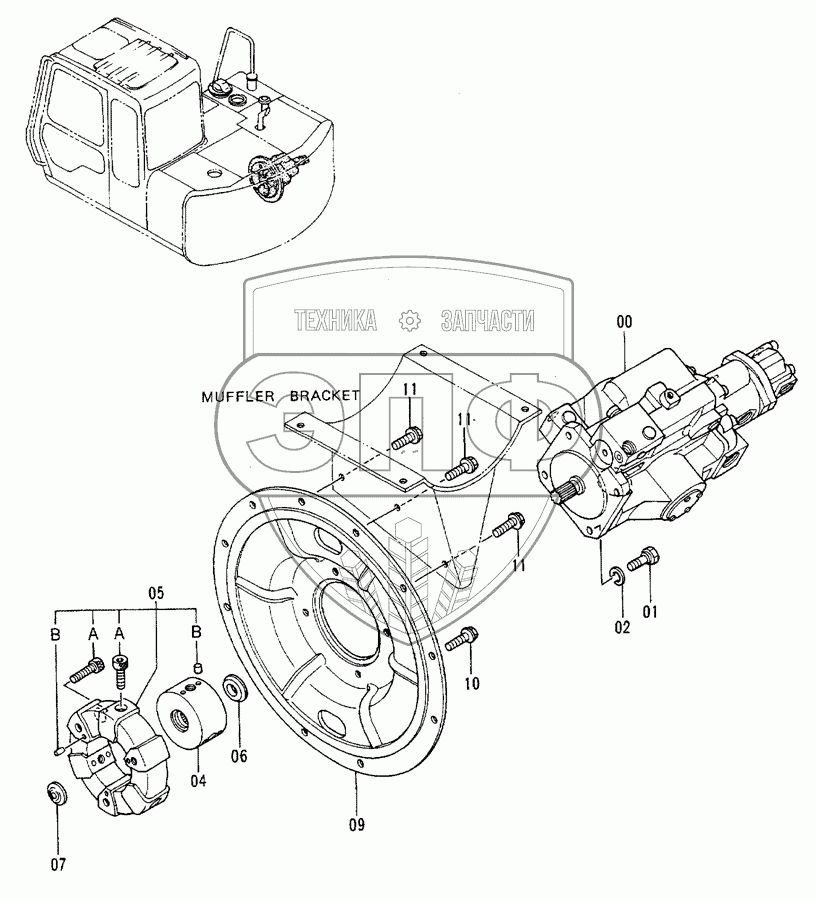 ТЕХНИКА ЗАПЧАСТИ
ЗПФ
00
MUFFLER BRACKET
11
11
11
01
02
10
05
B
A
A
B
06
04
09
07