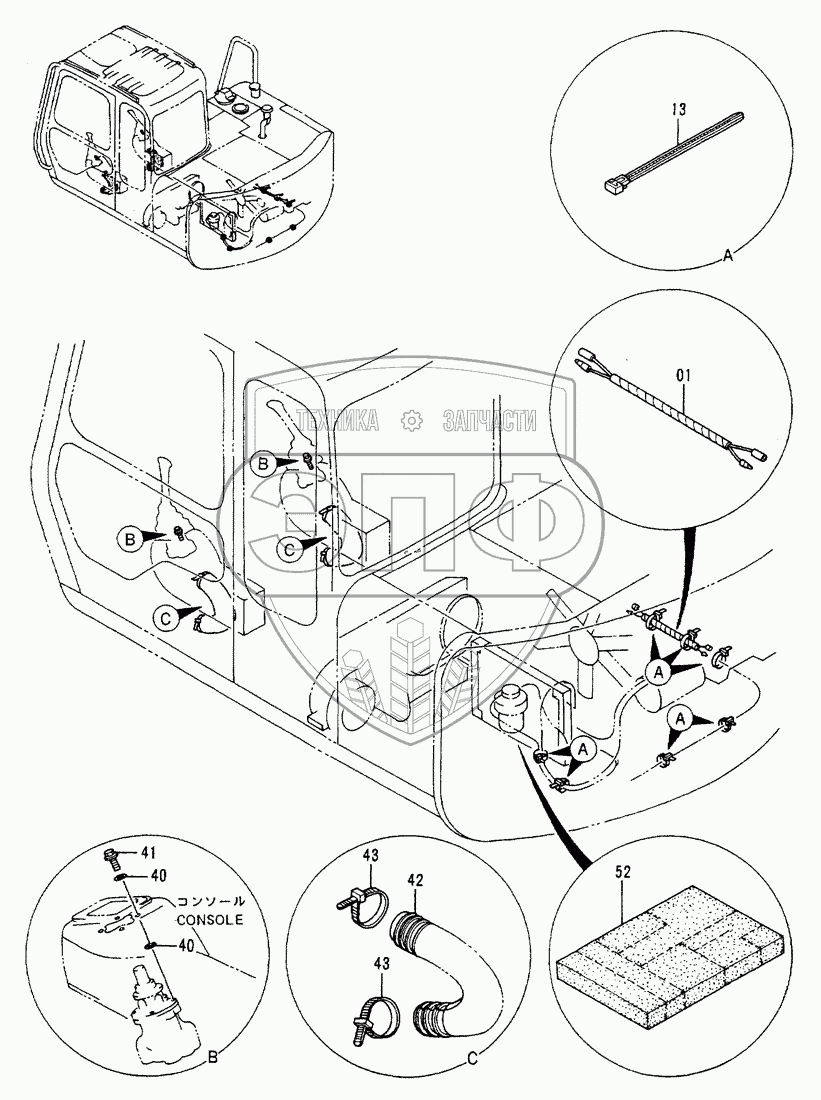 13
A
01
ТЕХНИКА ЗАПЧАСТИ
ЗПФ
B
B
C
C
A
A
A
41
40
コンソール
CONSOLE
40
B
43
42
43
C
52