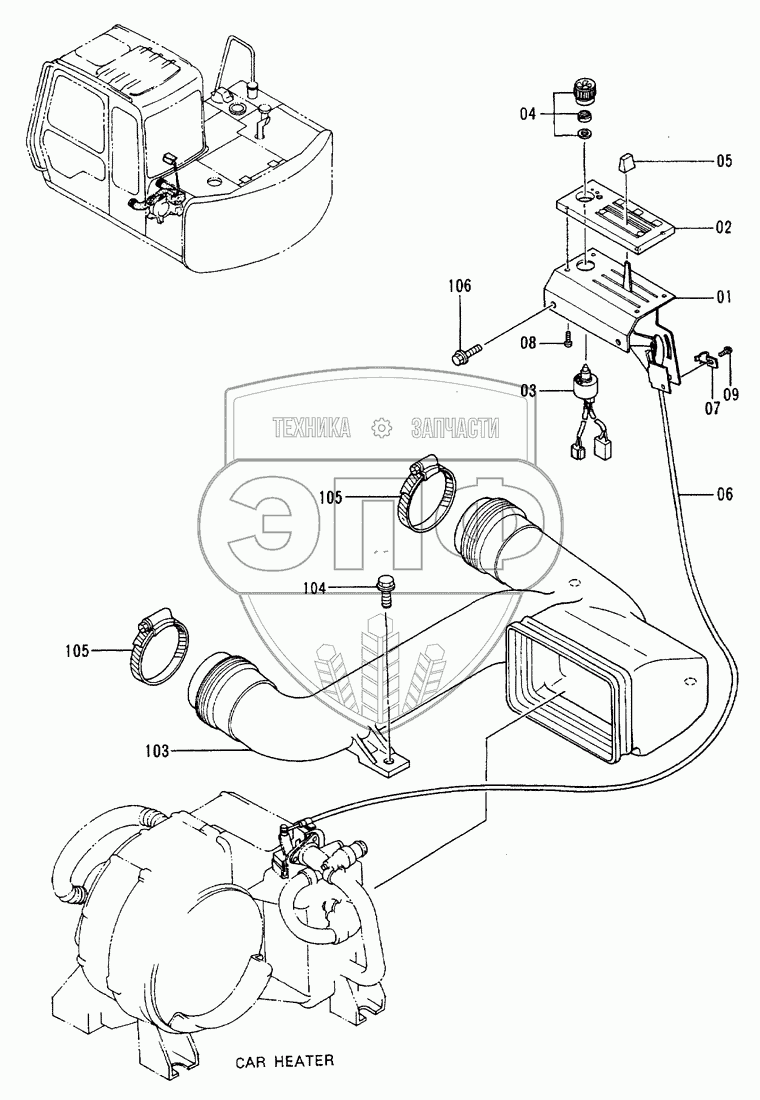 04
05
02
01
106
08
03
07
09
ТЕХНИКА ЗАПЧАСТИ
ЭПФ
105
06
104
105
103
CAR HEATER