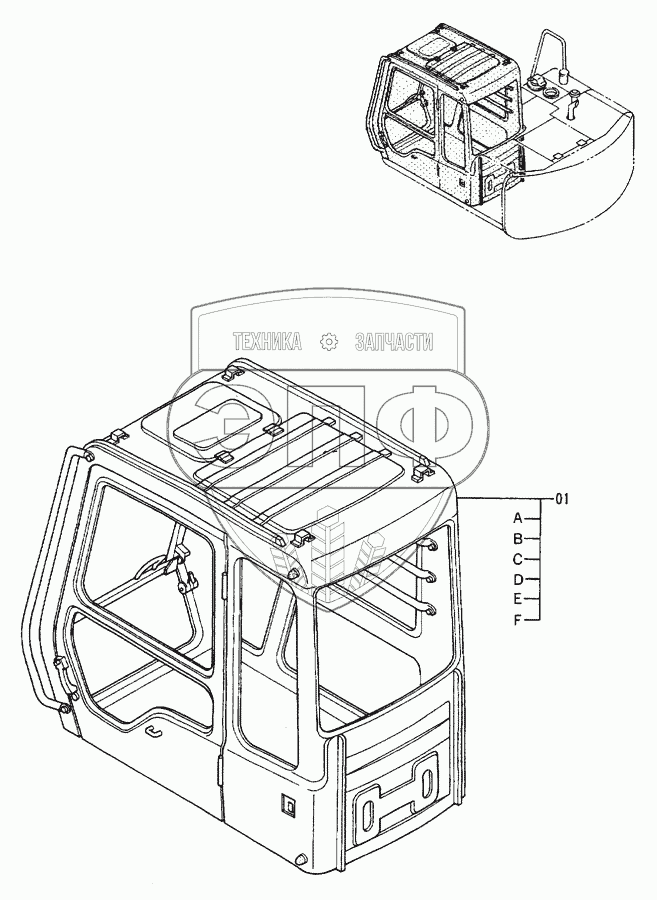 ТЕХНИКА ЗАПЧАСТИ

ЭПФ

01
A
B
C
D
E
F