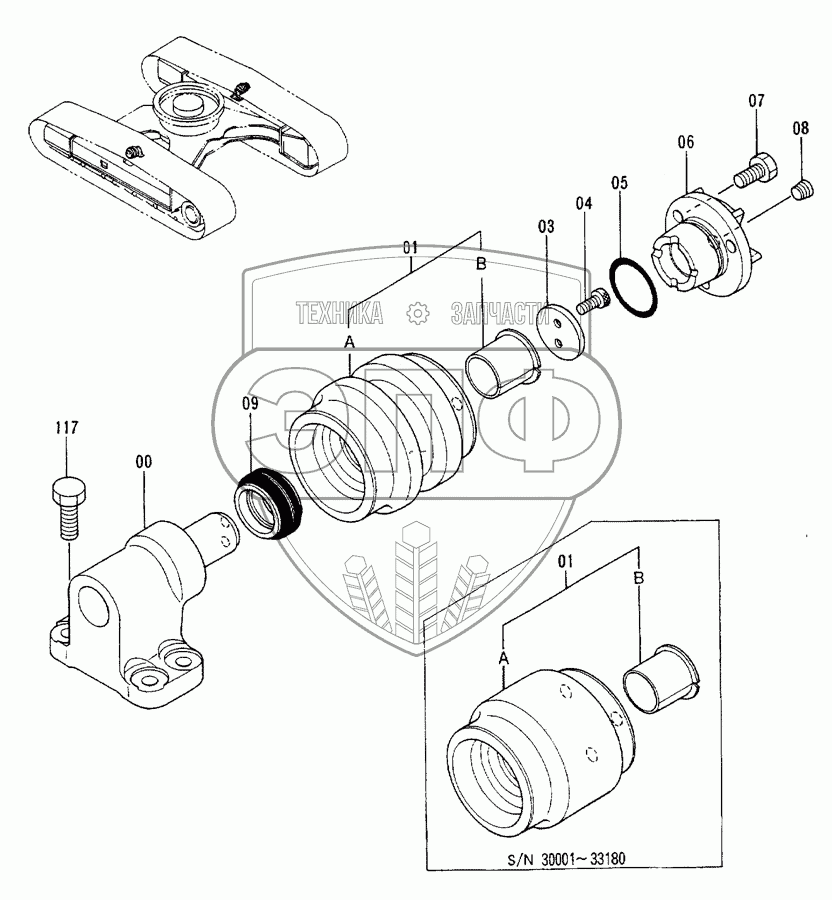 07
08
06
05
04
03
01
B
ТЕХНИКА ЗАПЧАСТИ
A
ЭПФ
09
117
00
01
B
A
S/N 30001~33180