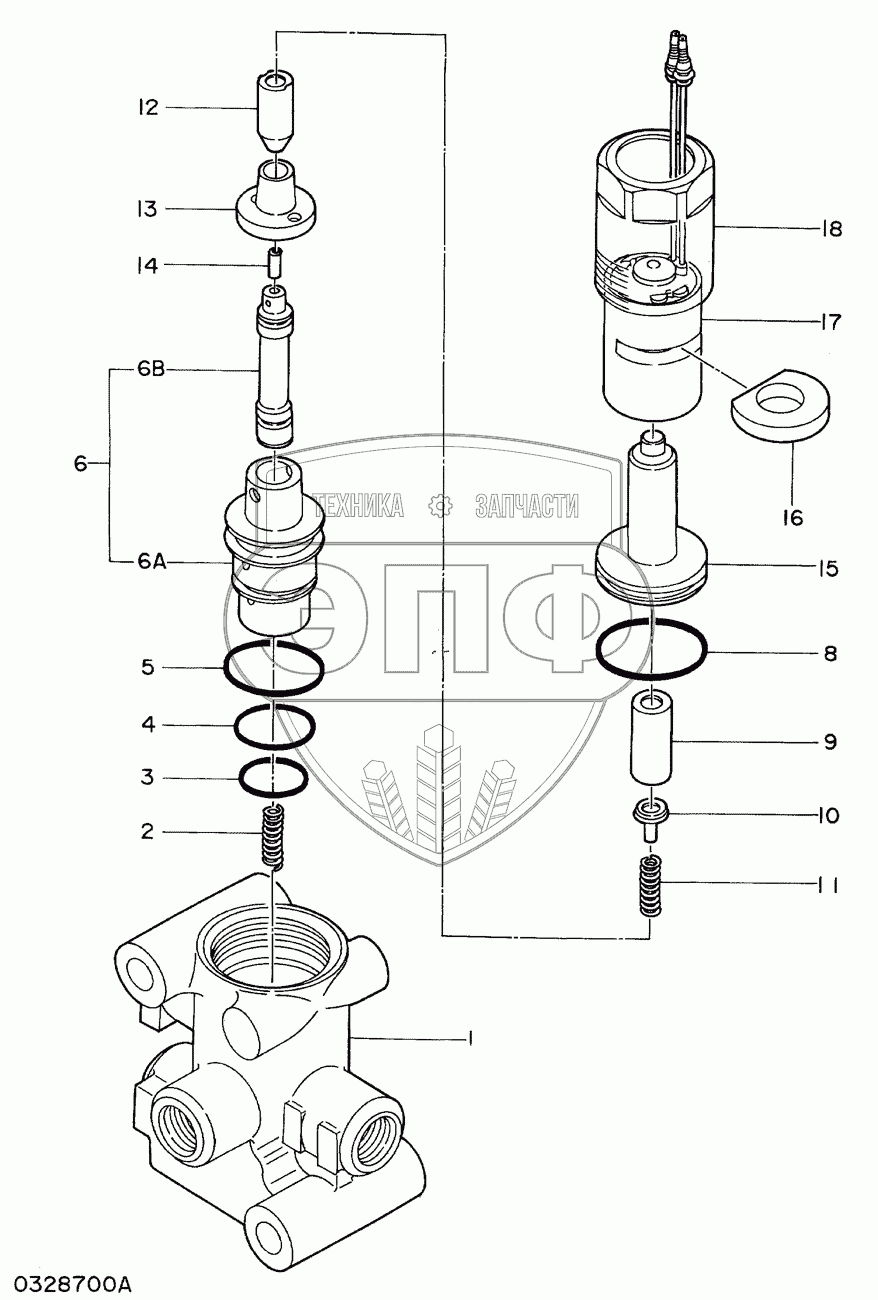 12
13
14
6B
6
6A
5
4
3
2
18
17
16
15
8
9
10
11
1
ТЕХНИКА ЗАПЧАСТИ
ЭПФ
0328700A