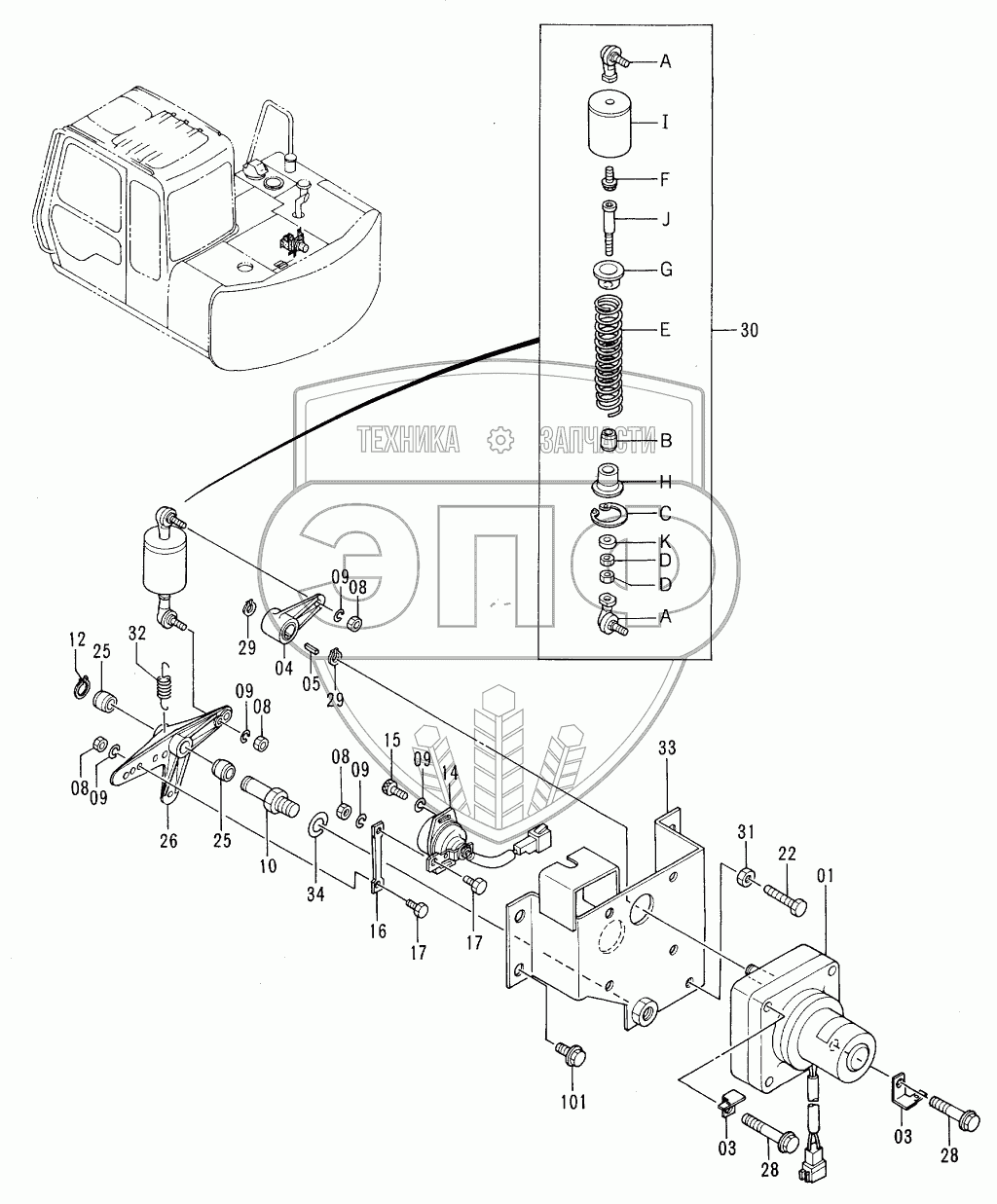 A
I
F
J
G
E
30
ТЕХНИКА ЗАПЧАСТИ
B
H
C
K
D
D
A
ЭПС
09
08
29
04
05
29
12
25
32
09
08
08
09
26
25
10
34
08
09
15
09
14
16
17
17
33
31
22
01
101
03
28
03
28